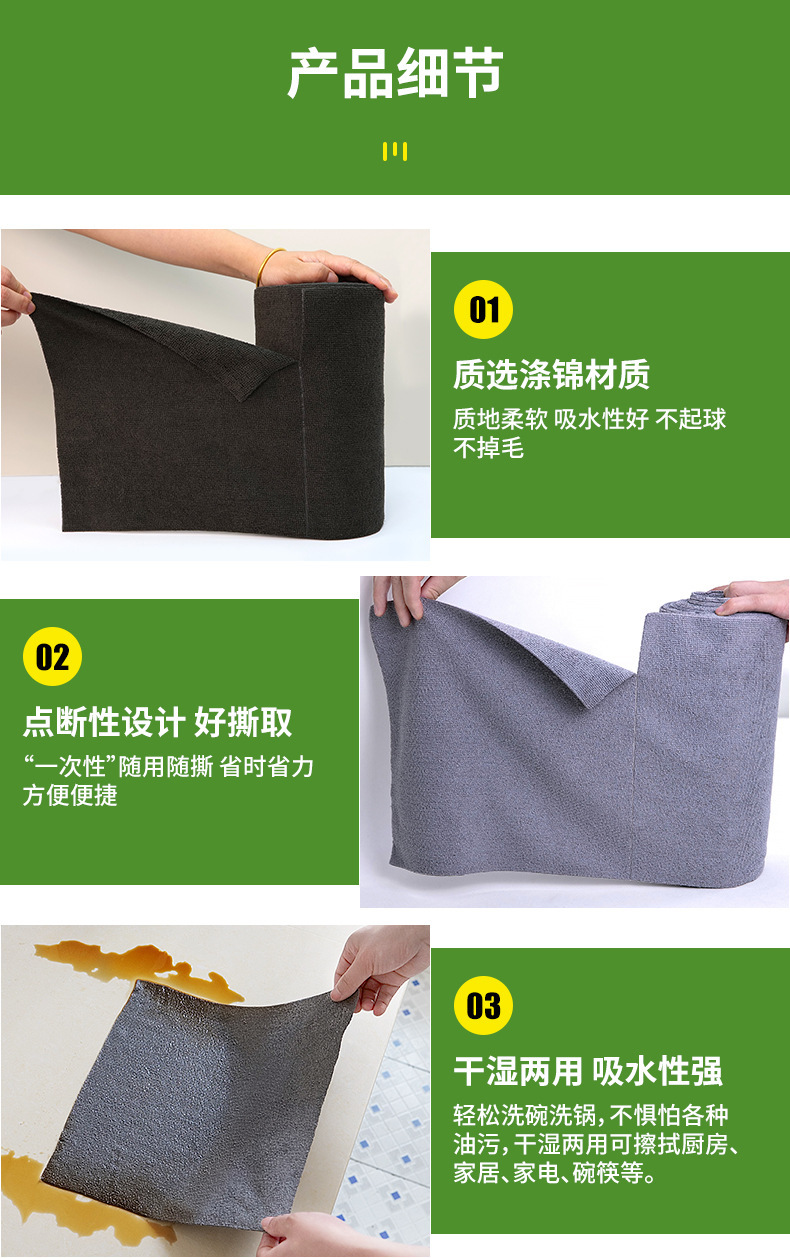 产品细节

01

质选涤锦材质

质地柔软 吸水性好 不起球 不掉毛

02

点断性设计 好撕取

“一次性”随用随撕 省时省力 方便便捷

03

干湿两用 吸水性强

轻松洗碗洗锅,不惧怕各种油污,干湿两用可擦拭厨房、家居、家电、碗筷等。