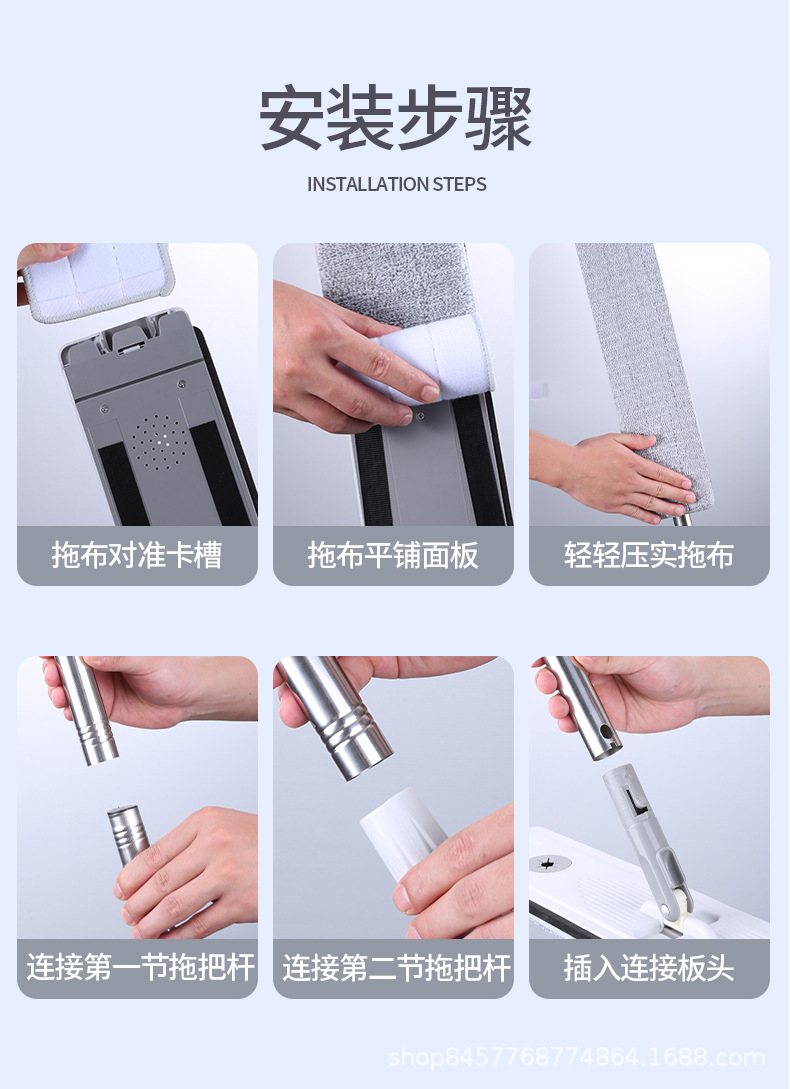 安装步骤

INSTALLATION STEPS

拖布对准卡槽

拖布平铺面板

轻轻压实拖布

连接第一节拖把杆

连接第二节拖把杆

插入连接板头

shop8457768774864.1688.com