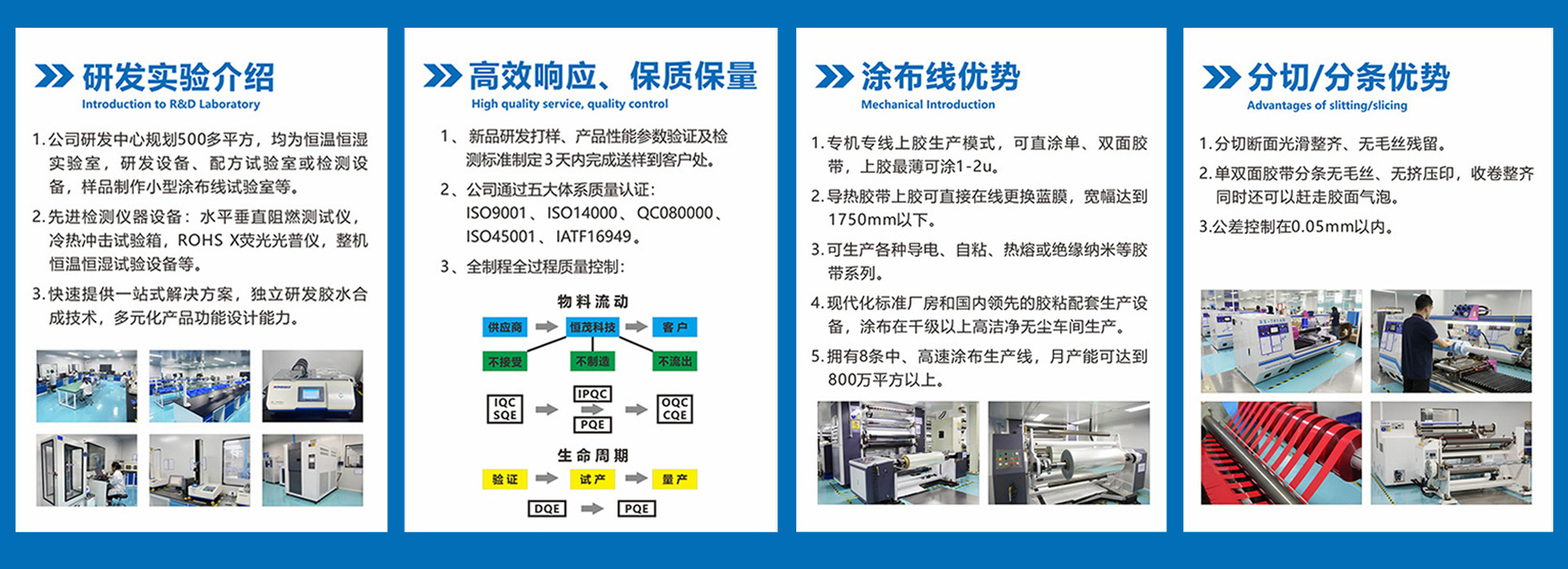 研发实验介绍
Introduction to R&D Laboratory

1.公司研发中心规划500多平方，均为恒温恒湿实验室，研发设备、配方试验室或检测设备，样品制作小型涂布线试验室等。

2.先进检测仪器设备：水平垂直阻燃测试仪，冷热冲击试验箱，ROHS X荧光光普仪，整机恒温恒湿试验设备等。

3.快速提供一站式解决方案，独立研发胶水合成技术，多元化产品功能设计能力。

高效响应、保质保量
High quality service, quality control

1、新品研发打样、产品性能参数验证及检测标准制定3天内完成送样到客户处。

2、公司通过五大体系质量认证：ISO9001、ISO14000、QC080000、ISO45001、IATF16949。

3、全制程全过程质量控制：

物料流动

供应商 恒茂科技 客户

不接受 不制造 不流出

IQC SQE IPQC PQE OQC CQE

生命周期

验证 试产 量产

DQE PQE

涂布线优势
Mechanical Introduction

1.专机专线上胶生产模式，可直涂单、双面胶带，上胶最薄可涂1-2u。

2.导热胶带上胶可直接在线更换蓝膜，宽幅达到1750mm以下。

3.可生产各种导电、自粘、热熔或绝缘纳米等胶带系列。

4.现代化标准厂房和国内领先的胶粘配套生产设备，涂布在千级以上高洁净无尘车间生产。

5.拥有8条中、高速涂布生产线，月产能可达到800万平方以上。

分切/分条优势
Advantages of slitting/slicing

1.分切断面光滑整齐、无毛丝残留。

2.单双面胶带分条无毛丝、无挤压印，收卷整齐同时还可以赶走胶面气泡。

3.公差控制在0.05mm以内。