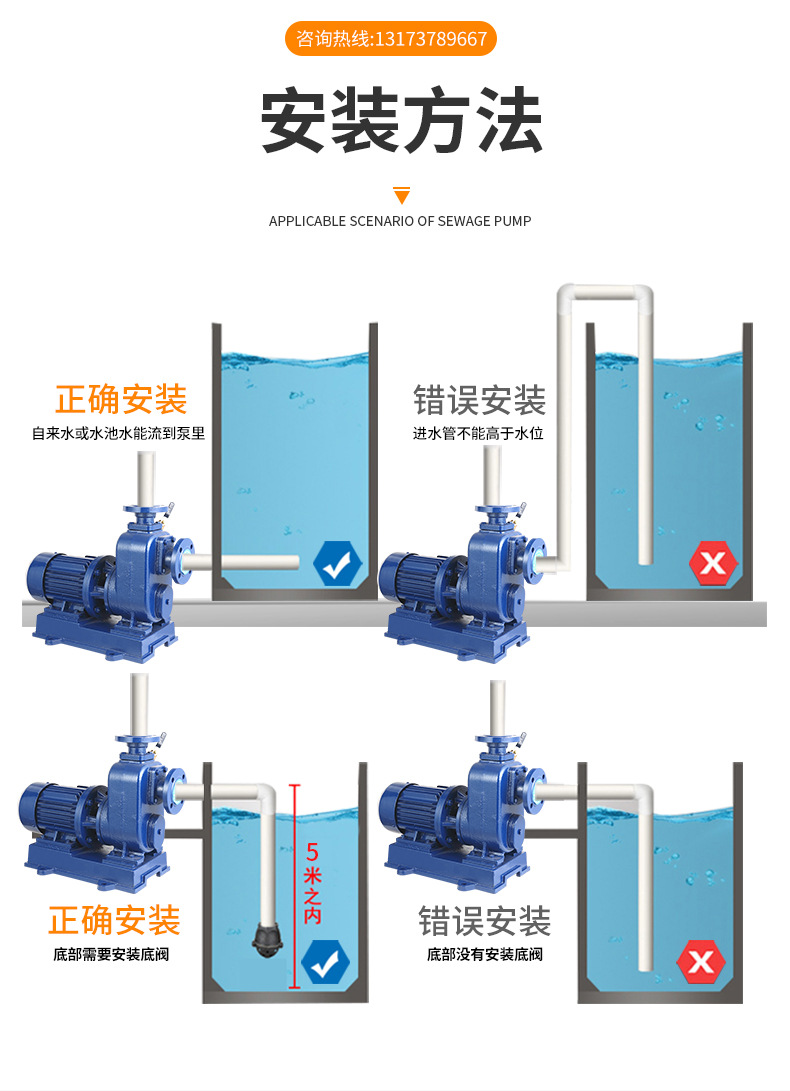 咨询热线:13173789667

安装方法

APPLICABLE SCENARIO OF SEWAGE PUMP

正确安装
自来水或水池水能流到泵里

错误安装
进水管不能高于水位

5米之内

正确安装
底部需要安装底阀

错误安装
底部没有安装底阀