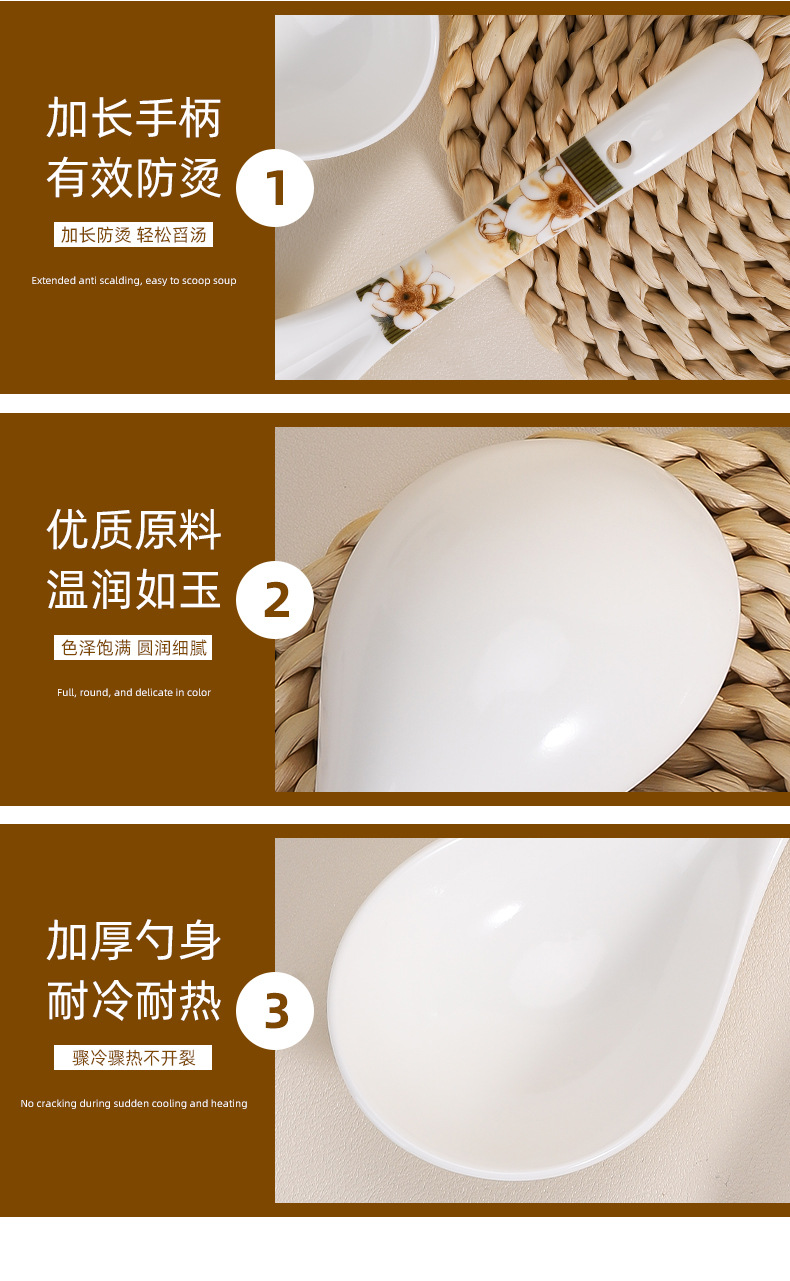 加长手柄
有效防烫

1

加长防烫 轻松舀汤

Extended anti scalding, easy to scoop soup

优质原料
温润如玉

2

色泽饱满 圆润细腻

Full, round, and delicate in color

加厚勺身
耐冷耐热

3

骤冷骤热不开裂

No cracking during sudden cooling and heating