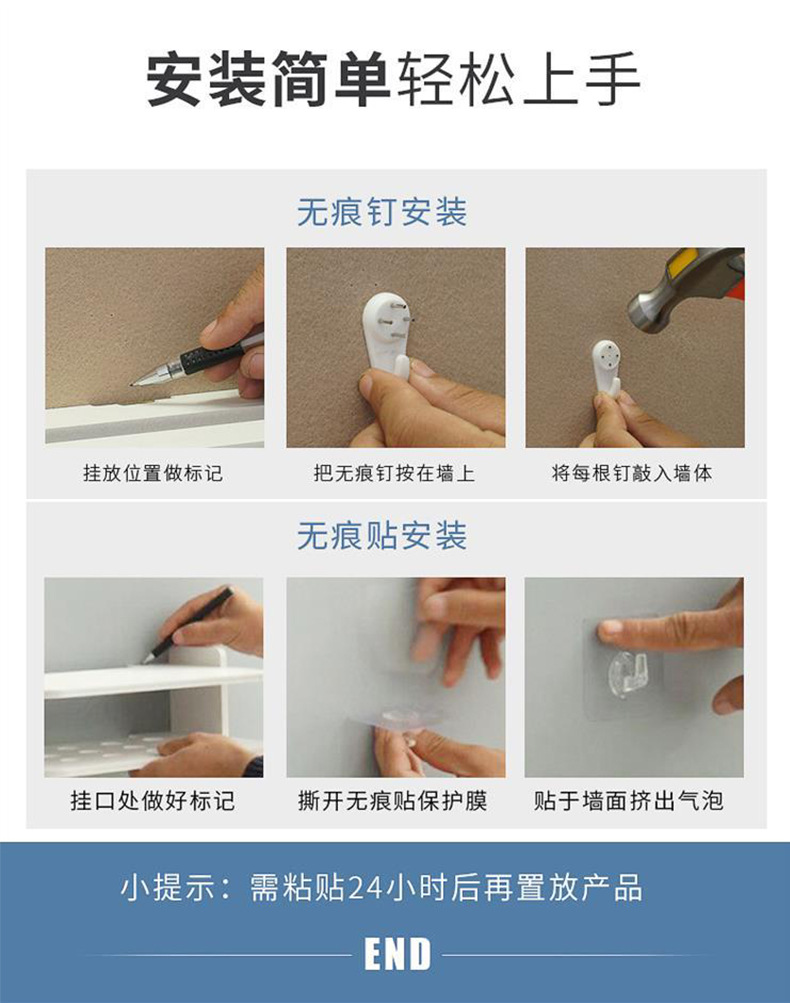 安装简单轻松上手

无痕钉安装

挂放位置做标记

把无痕钉按在墙上

将每根钉敲入墙体

无痕贴安装

挂口处做好标记

撕开无痕贴保护膜

贴于墙面挤出气泡

小提示：需粘贴24小时后再置放产品

END