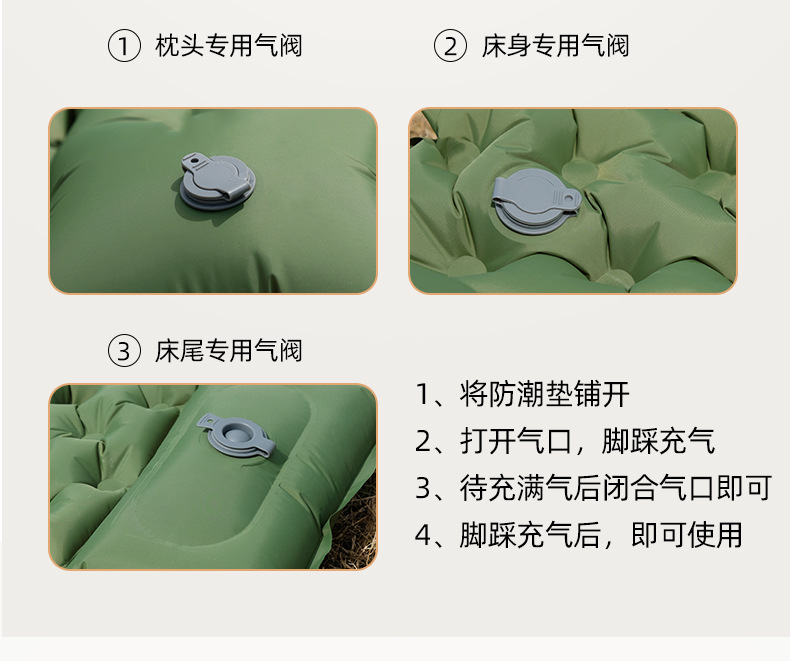 ① 枕头专用气阀

② 床身专用气阀

③ 床尾专用气阀

1、将防潮垫铺开

2、打开气口，脚踩充气

3、待充满气后闭合气口即可

4、脚踩充气后，即可使用