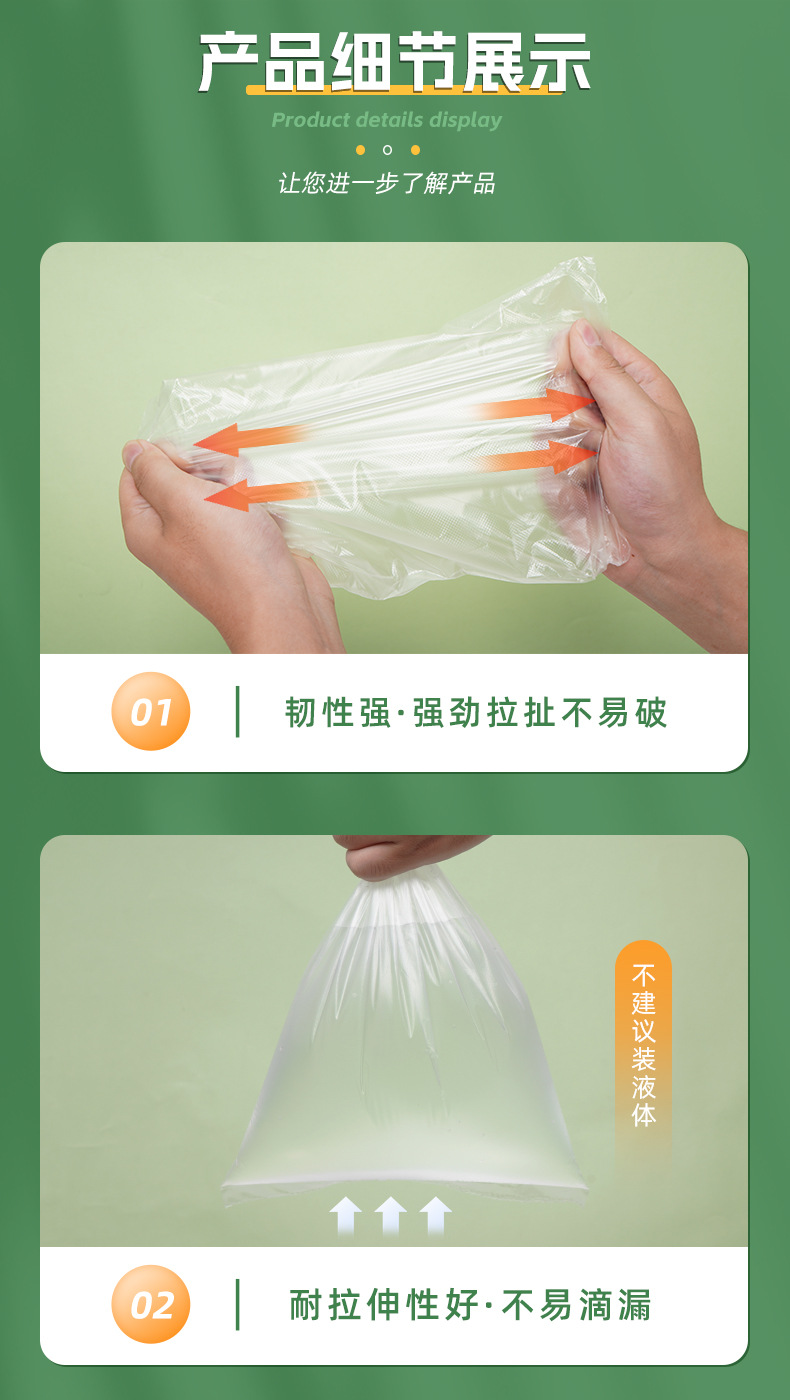 产品细节展示

Product details display

让您进一步了解产品

01

韧性强·强劲拉扯不易破

不建议装液体

02

耐拉伸性好·不易滴漏