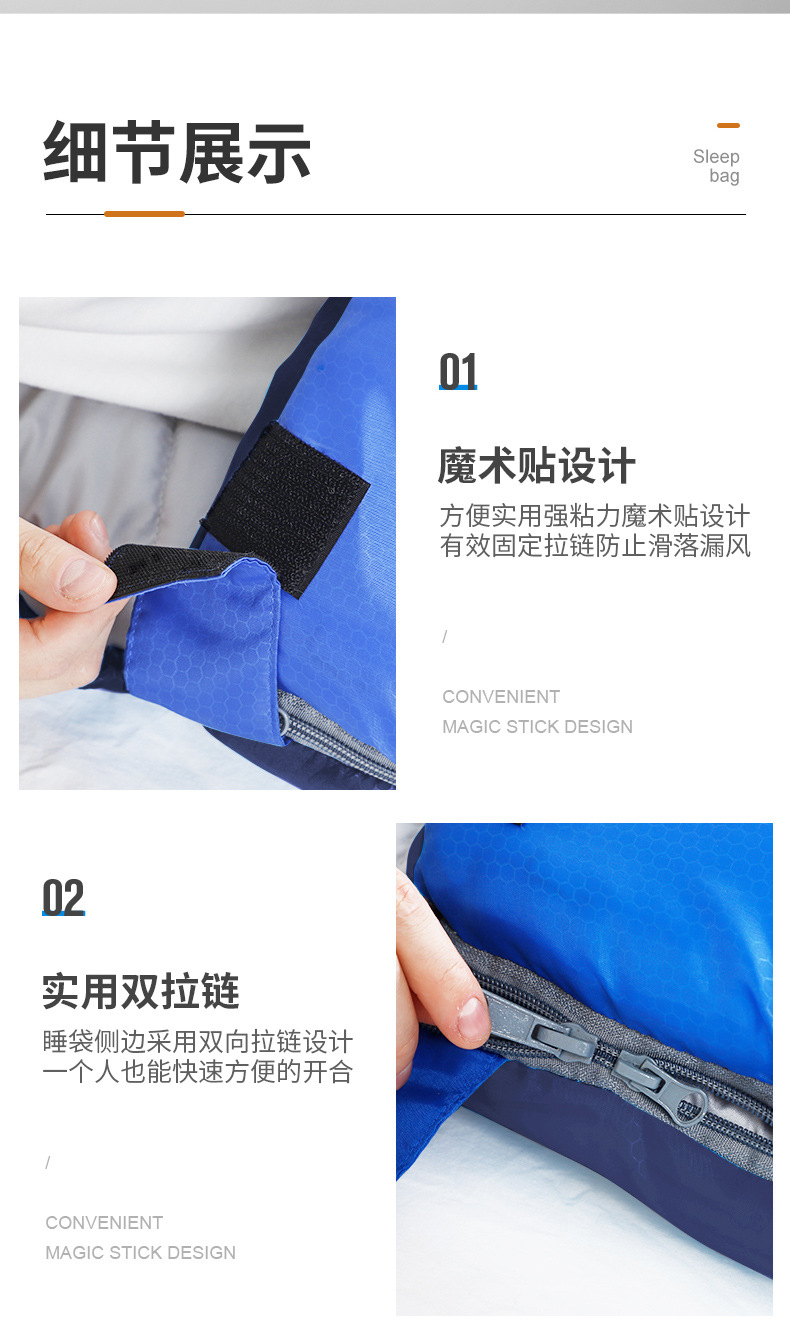 细节展示

Sleep
bag

01

魔术贴设计

方便实用强粘力魔术贴设计
有效固定拉链防止滑落漏风

/

CONVENIENT
MAGIC STICK DESIGN

02

实用双拉链

睡袋侧边采用双向拉链设计
一个人也能快速方便的开合

/

CONVENIENT
MAGIC STICK DESIGN