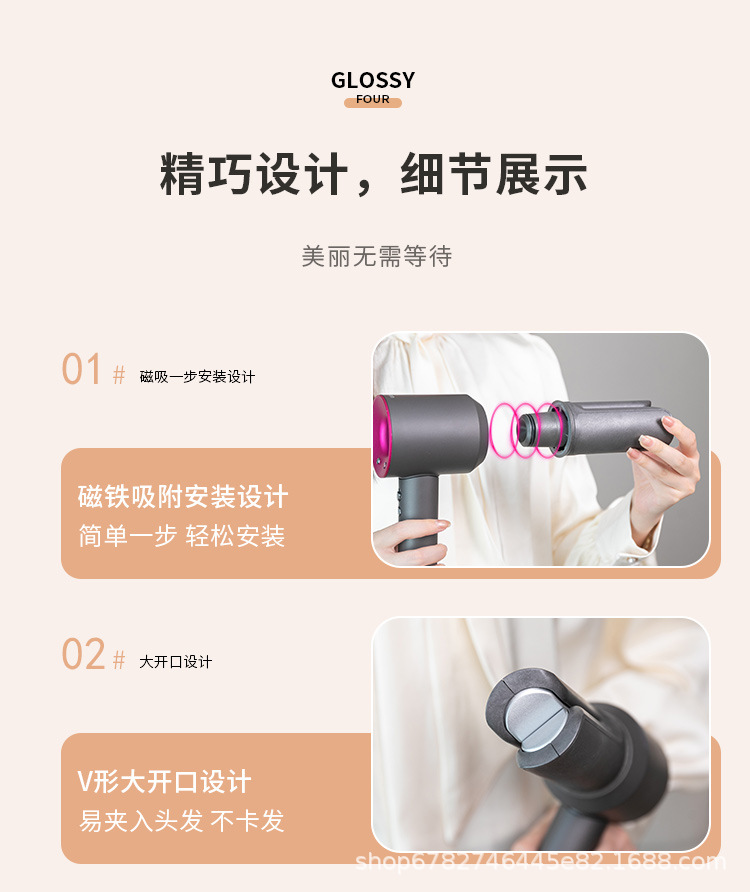 GLOSSY
FOUR

精巧设计，细节展示

美丽无需等待

01 # 磁吸一步安装设计

磁铁吸附安装设计
简单一步 轻松安装

02 # 大开口设计

V形大开口设计
易夹入头发 不卡发

shop6782746445e82.1688.com