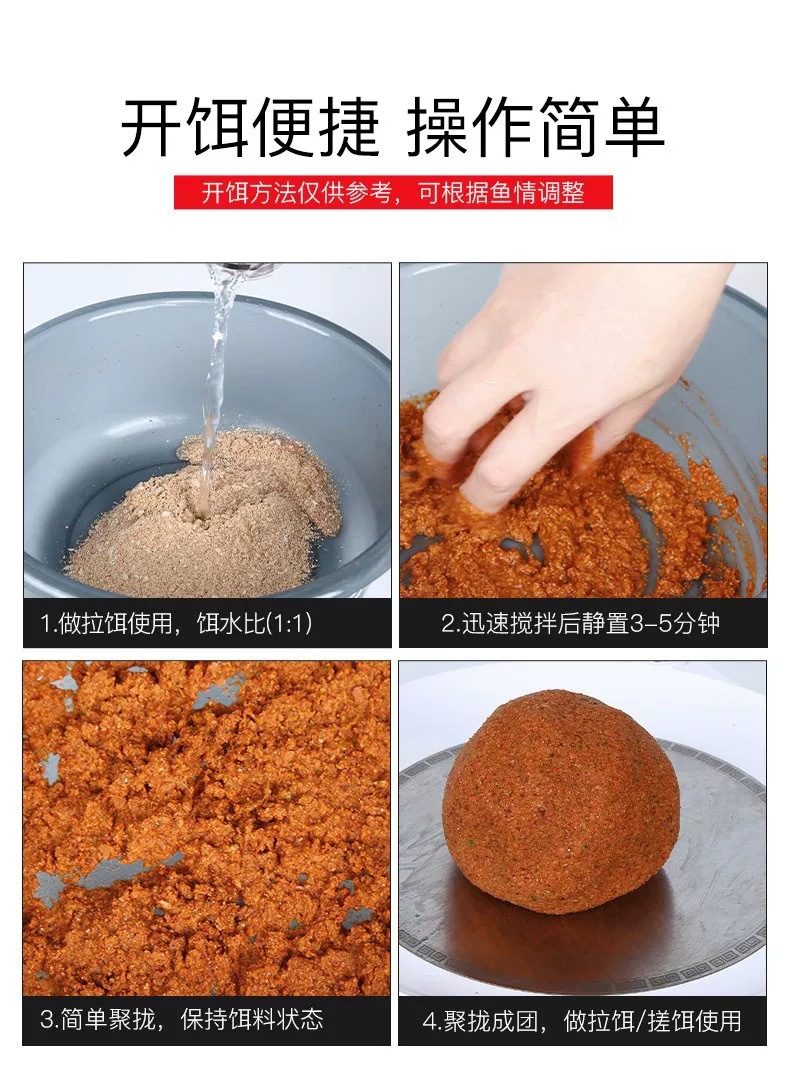 开饵便捷 操作简单

开饵方法仅供参考，可根据鱼情调整

1.做拉饵使用，饵水比(1:1)

2.迅速搅拌后静置3-5分钟

3.简单聚拢，保持饵料状态

4.聚拢成团，做拉饵/搓饵使用