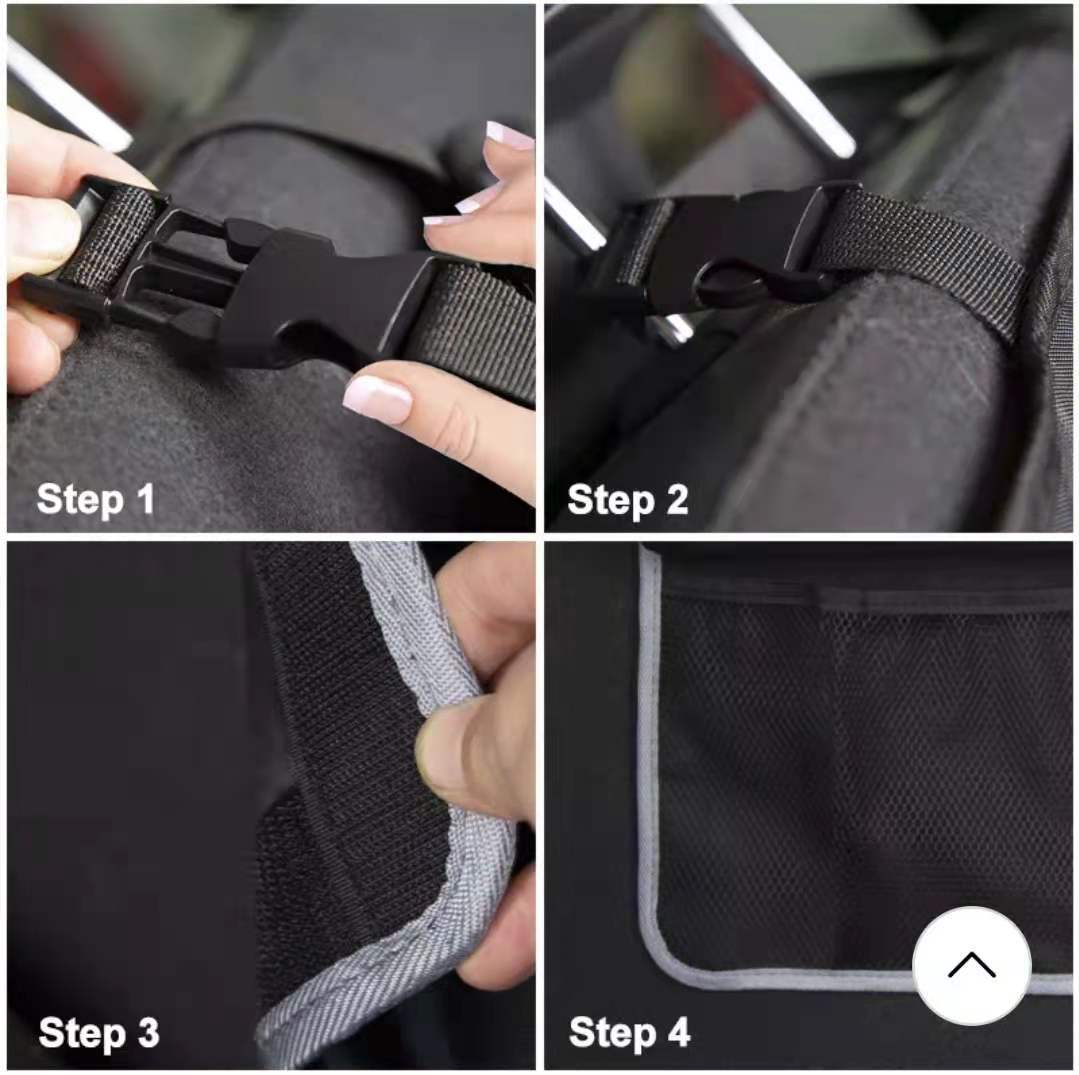 Step 1

Step 2

Step 3

Step 4