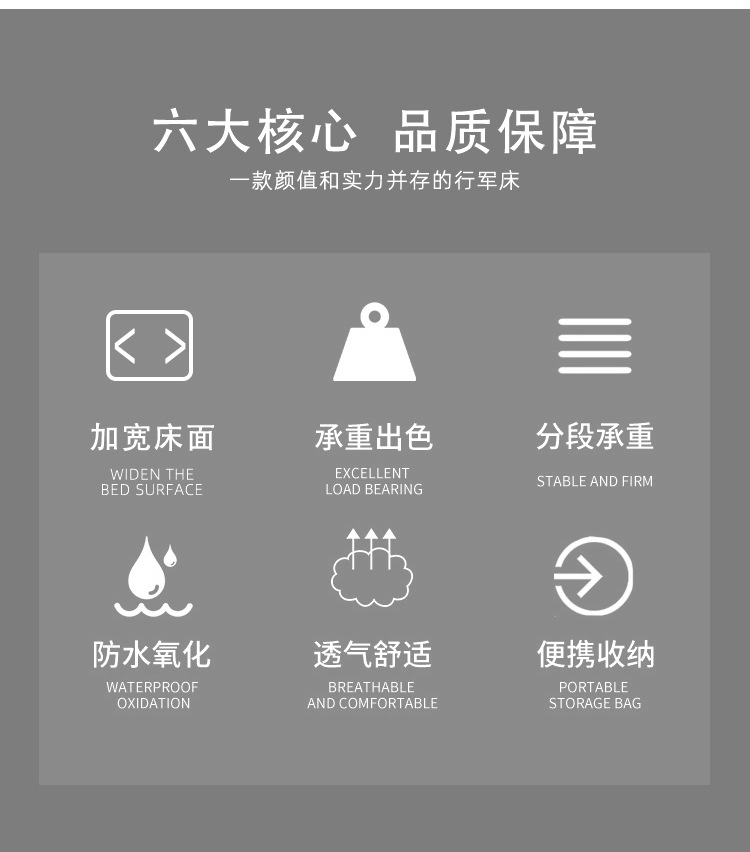 六大核心 品质保障

一款颜值和实力并存的行军床

加宽床面

WIDEN THE
BED SURFACE

承重出色

EXCELLENT
LOAD BEARING

分段承重

STABLE AND FIRM

防水氧化

WATERPROOF
OXIDATION

透气舒适

BREATHABLE
AND COMFORTABLE

便携收纳

PORTABLE
STORAGE BAG