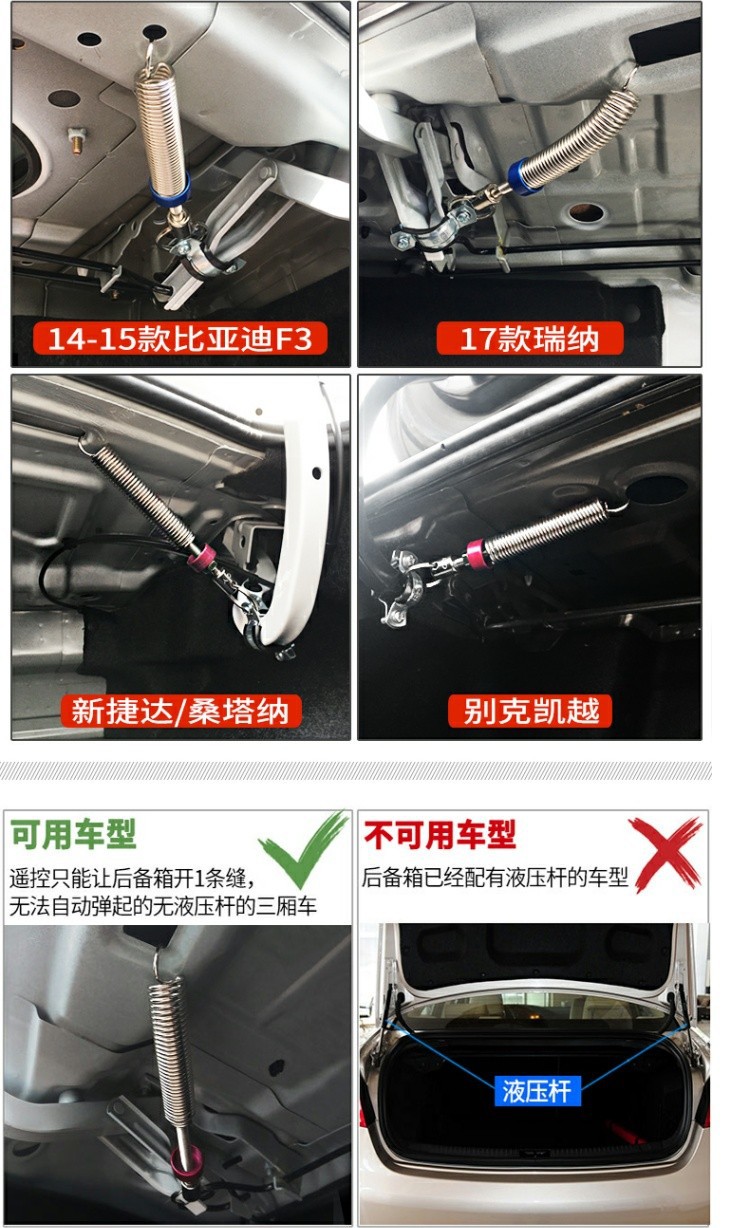 14-15款比亚迪F3

17款瑞纳

新捷达/桑塔纳

别克凯越

可用车型

遥控只能让后备箱开1条缝，无法自动弹起的无液压杆的三厢车

不可用车型

后备箱已经配有液压杆的车型

液压杆