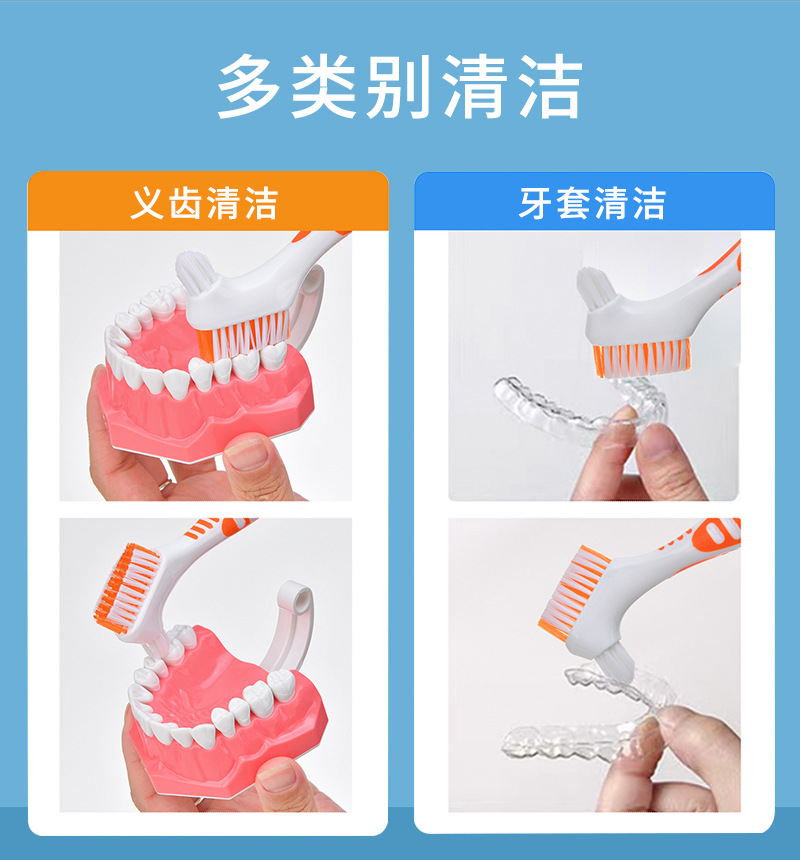 多类别清洁

义齿清洁

牙套清洁