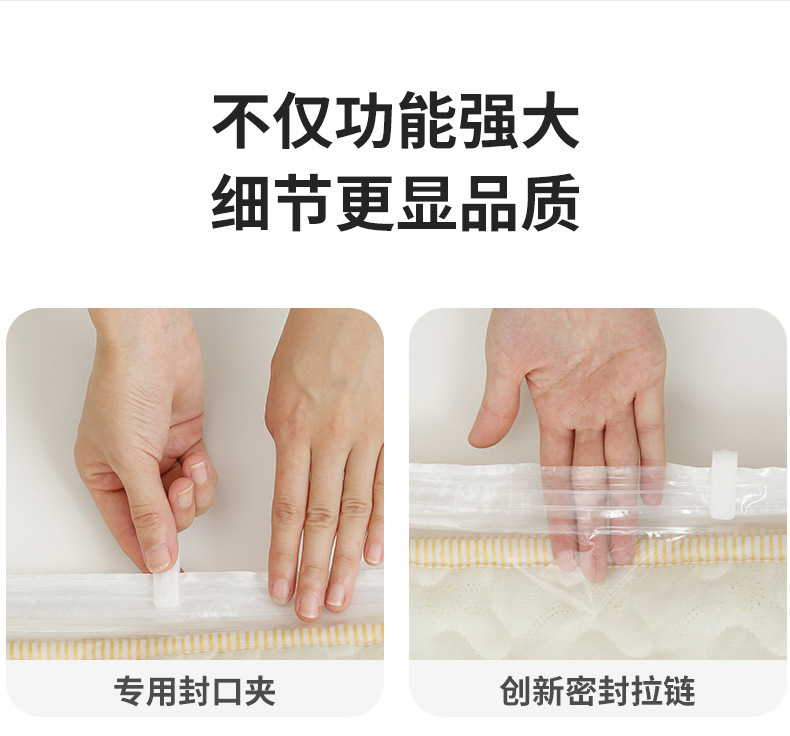 不仅功能强大
细节更显品质

专用封口夹

创新密封拉链