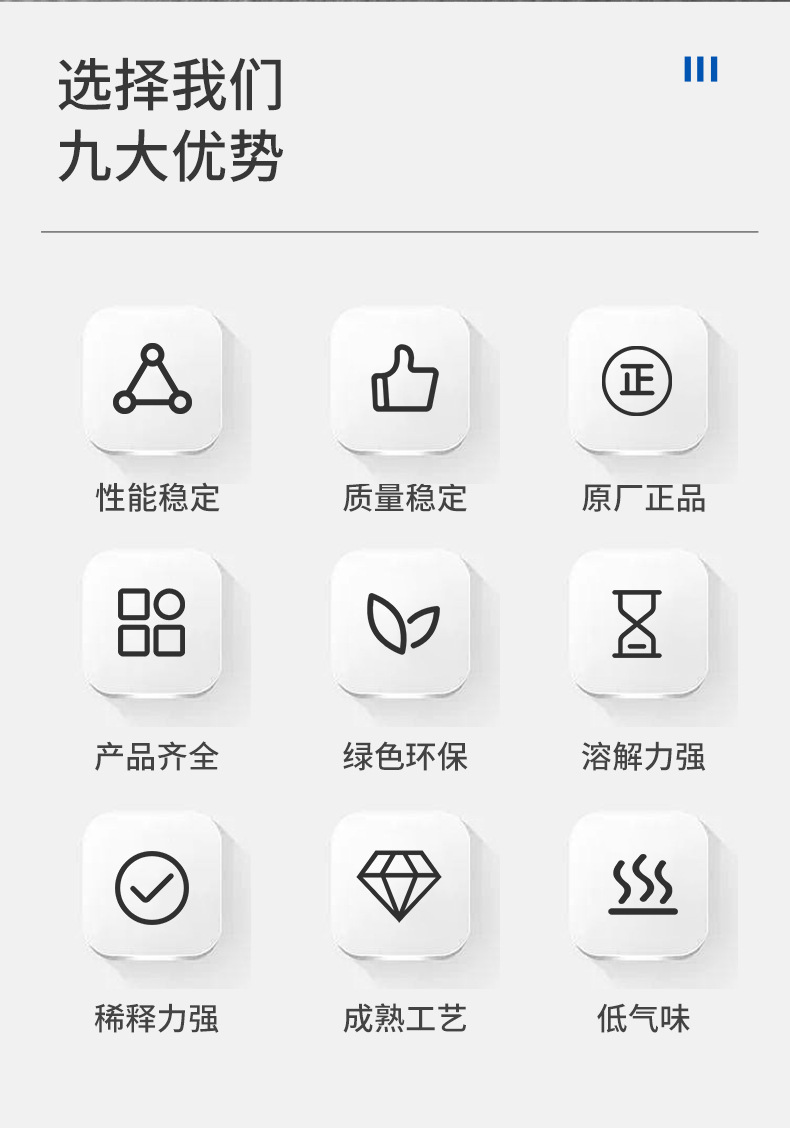 选择我们
九大优势

正

性能稳定

质量稳定

原厂正品

产品齐全

绿色环保

溶解力强

稀释力强

成熟工艺

低气味