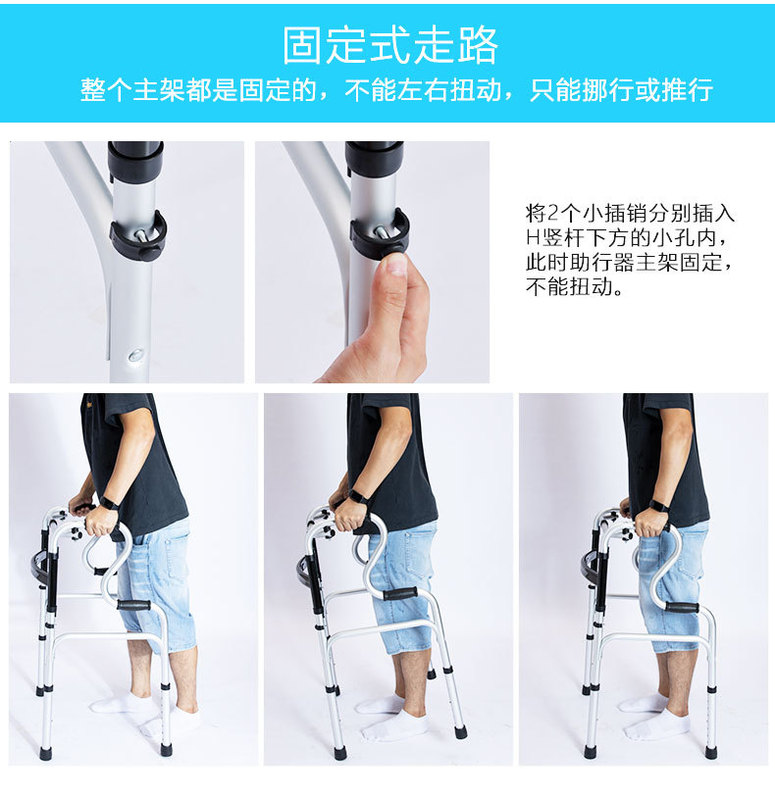 固定式走路

整个主架都是固定的，不能左右扭动，只能挪行或推行

将2个小插销分别插入H竖杆下方的小孔内，此时助行器主架固定，不能扭动。