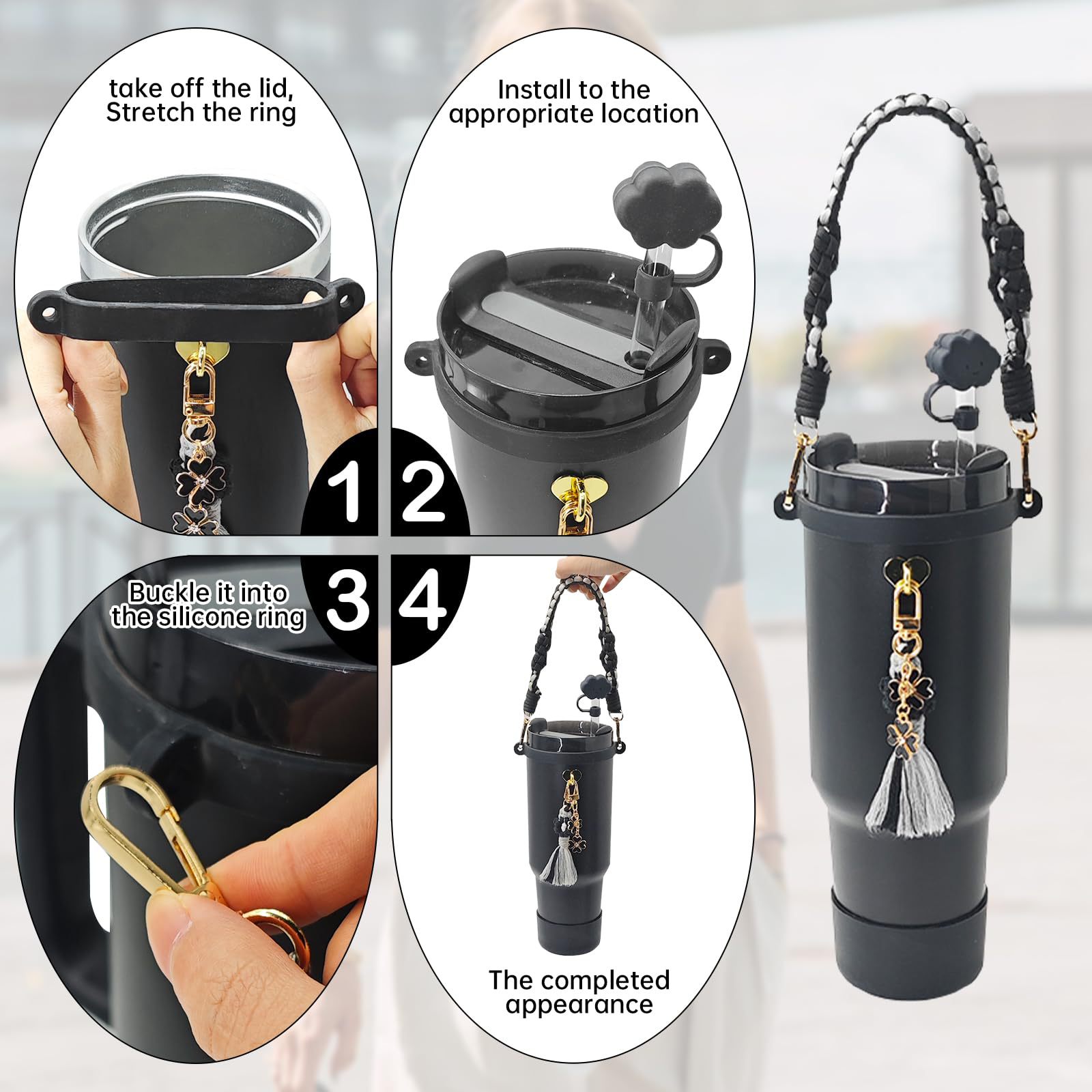 take off the lid, Stretch the ring

Install to the appropriate location

1

2

3

4

Buckle it into the silicone ring

The completed appearance