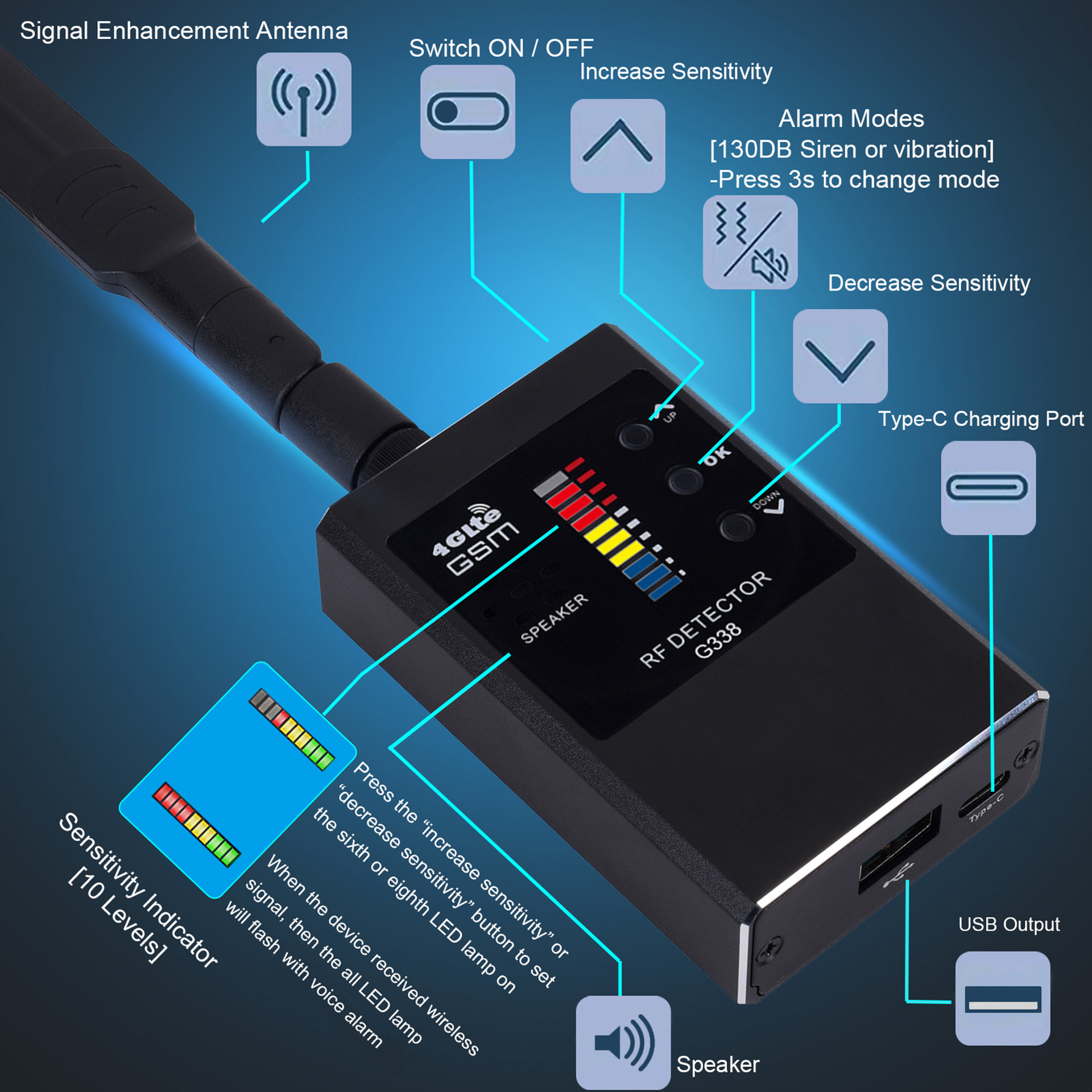 Signal Enhancement Antenna

Switch ON / OFF

Increase Sensitivity

Alarm Modes
[130DB Siren or vibration]
-Press 3s to change mode

Decrease Sensitivity

Type-C Charging Port

UP

OK

DOWN

4GLte
GSM

SPEAKER

RF DETECTOR
G338

Type-C

Sensitivity Indicator
[10 Levels]

Press the “increase sensitivity” or “decrease sensitivity” button to set the sixth or eighth LED lamp on

When the device received wireless signal, then the all LED lamp will flash with voice alarm

USB Output

Speaker