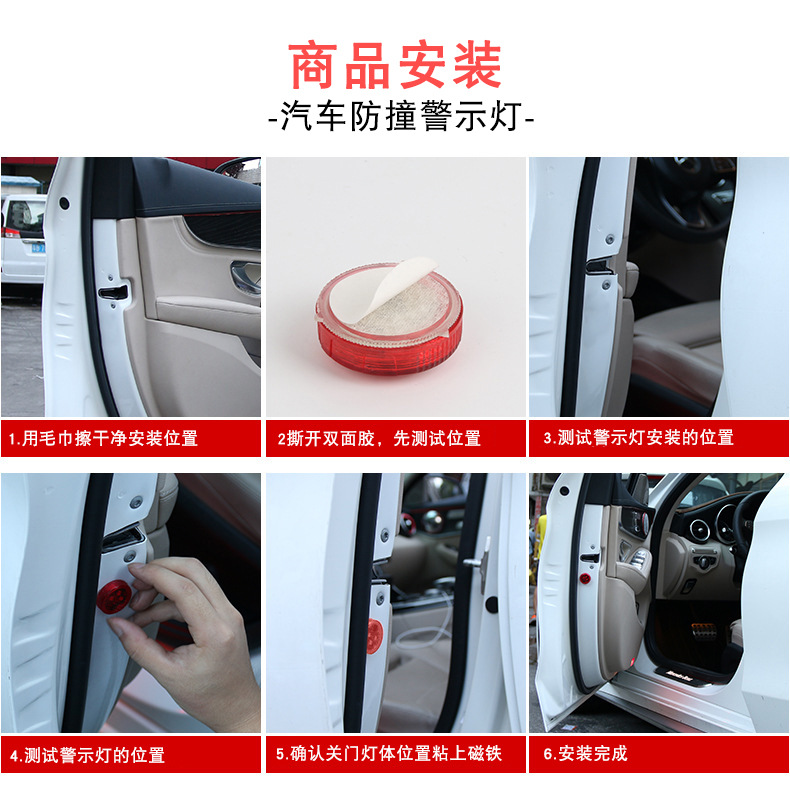 商品安装

-汽车防撞警示灯-

1.用毛巾擦干净安装位置

2撕开双面胶，先测试位置

3.测试警示灯安装的位置

4.测试警示灯的位置

5.确认关门灯体位置粘上磁铁

6.安装完成