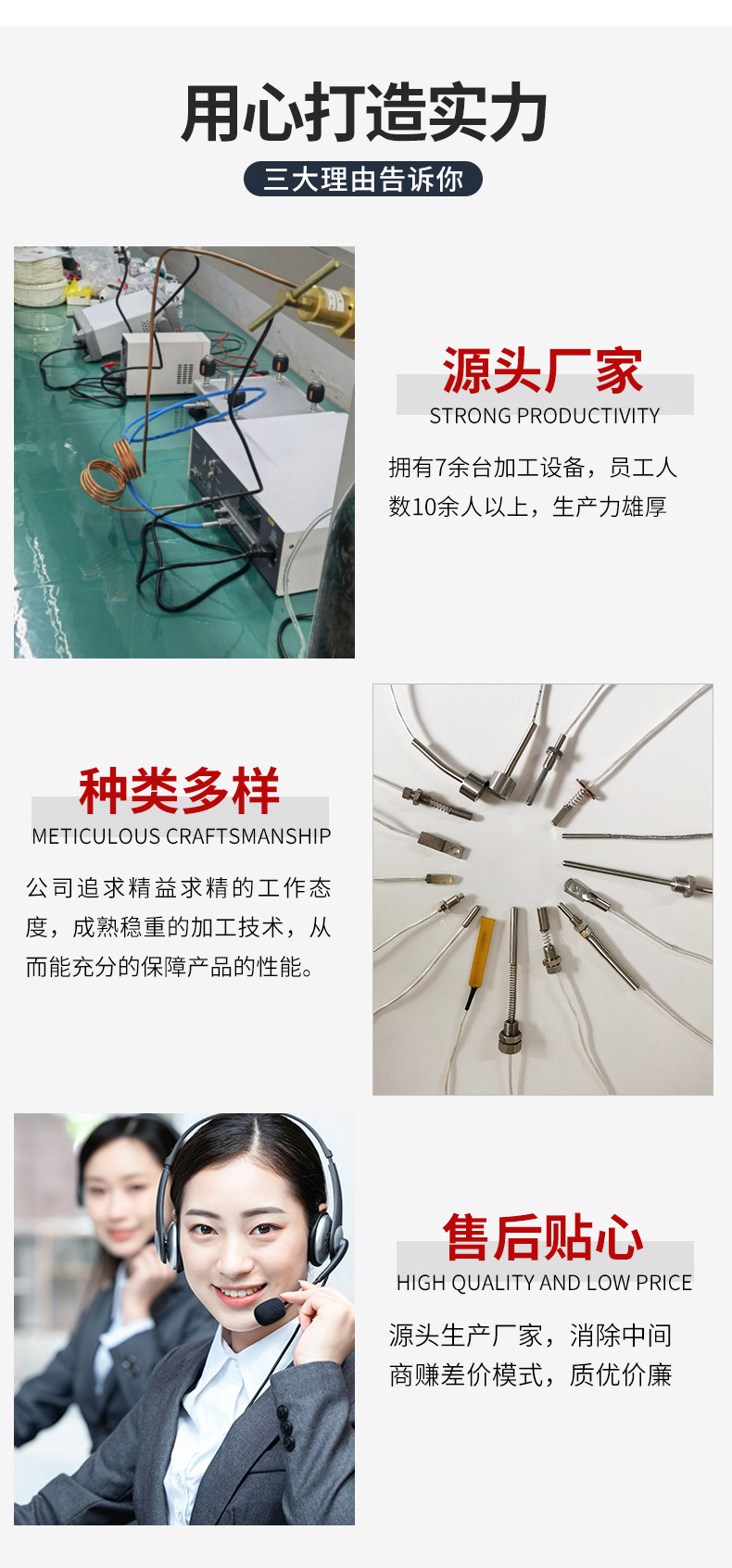 用心打造实力

三大理由告诉你

源头厂家

STRONG PRODUCTIVITY

拥有7余台加工设备，员工人数10余人以上，生产力雄厚

种类多样

METICULOUS CRAFTSMANSHIP

公司追求精益求精的工作态度，成熟稳重的加工技术，从而能充分的保障产品的性能。

售后贴心

HIGH QUALITY AND LOW PRICE

源头生产厂家，消除中间商赚差价模式，质优价廉