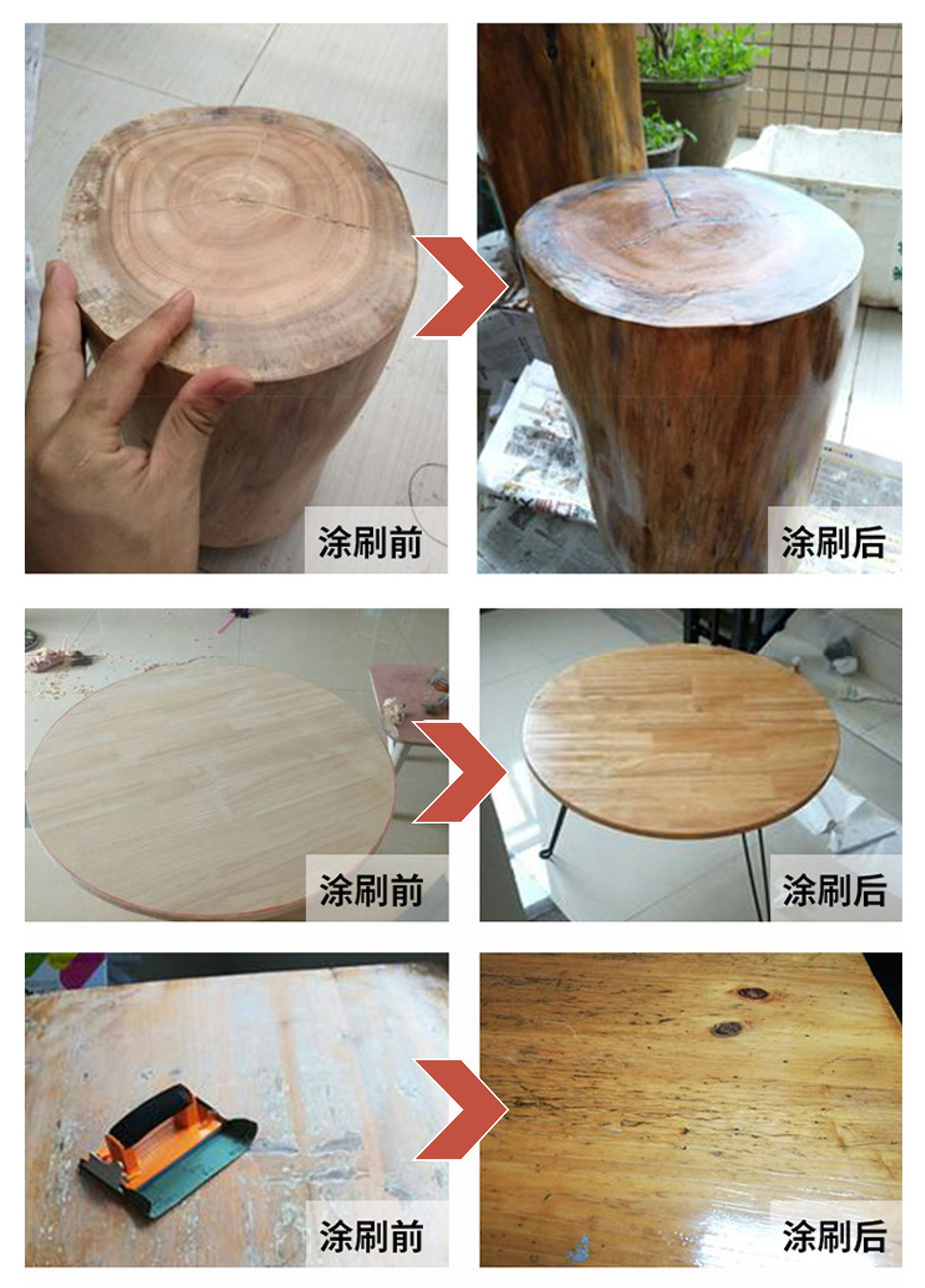 涂刷前

涂刷后

涂刷前

涂刷后

涂刷前

涂刷后