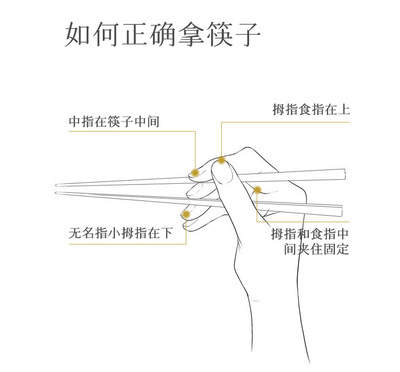 如何正确拿筷子

中指在筷子中间

拇指食指在上

无名指小拇指在下

拇指和食指中间夹住固定