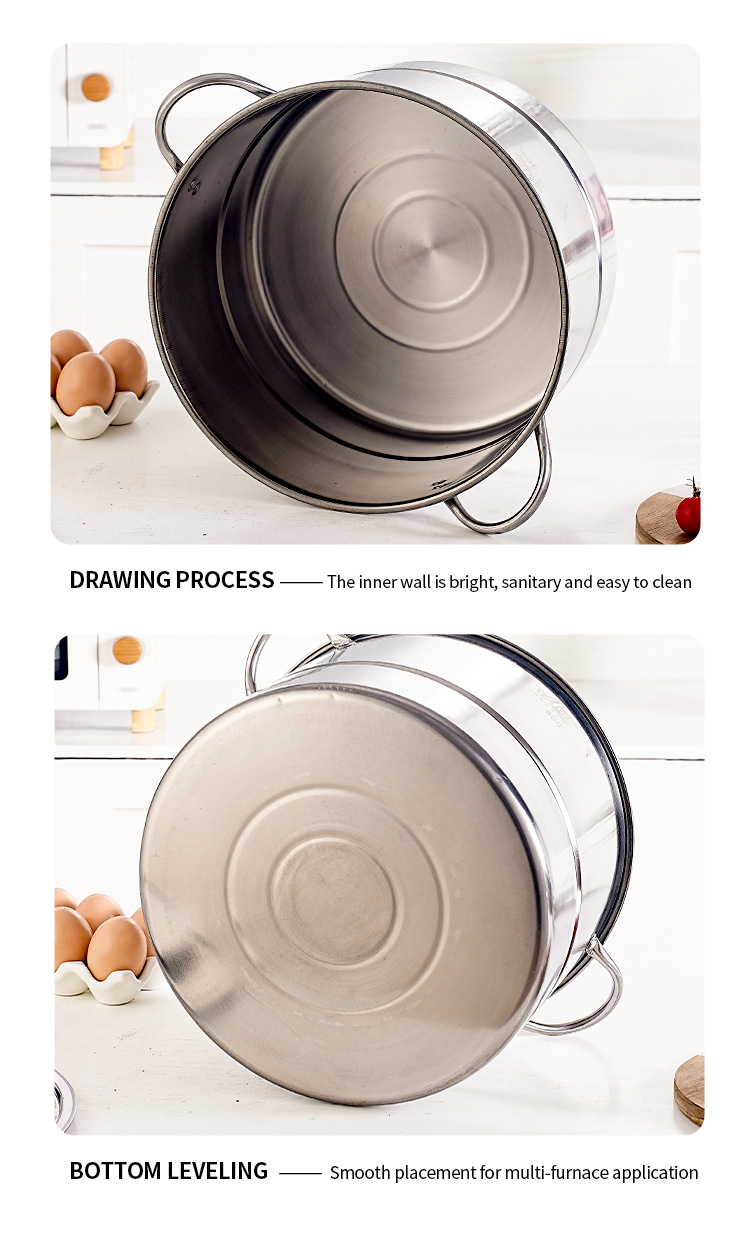 DRAWING PROCESS —— The inner wall is bright, sanitary and easy to clean

BOTTOM LEVELING —— Smooth placement for multi-furnace application