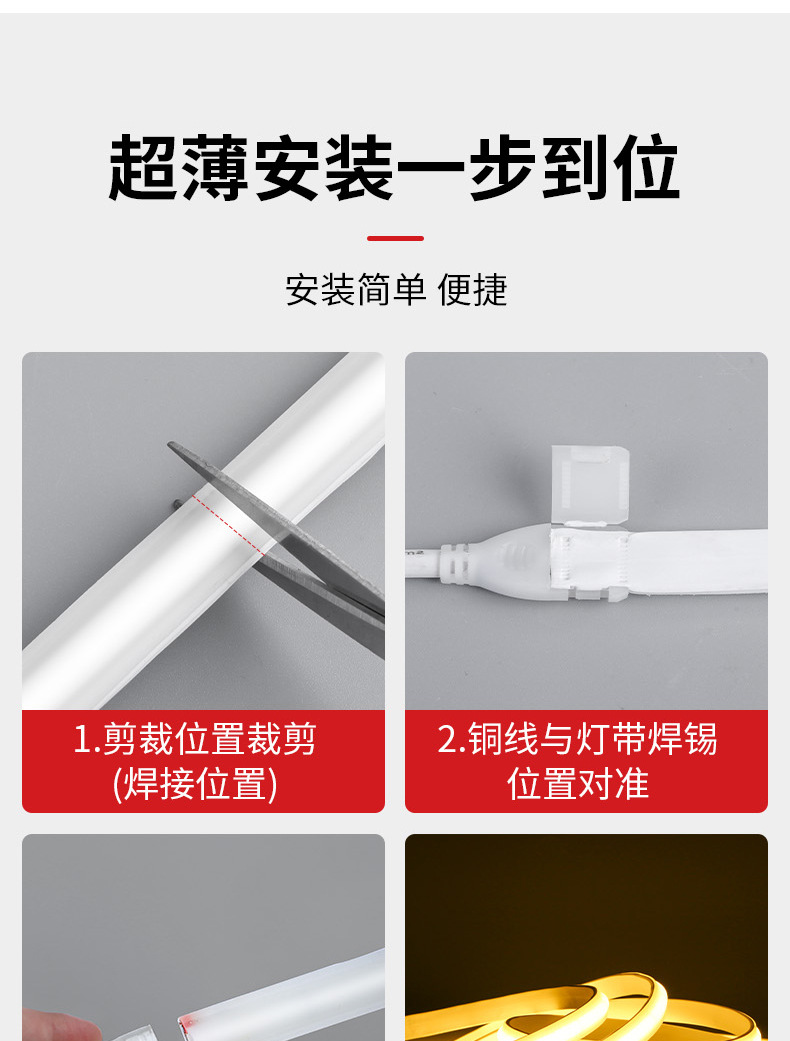 超薄安装一步到位

安装简单 便捷

1.剪裁位置裁剪
(焊接位置)

2.铜线与灯带焊锡
位置对准