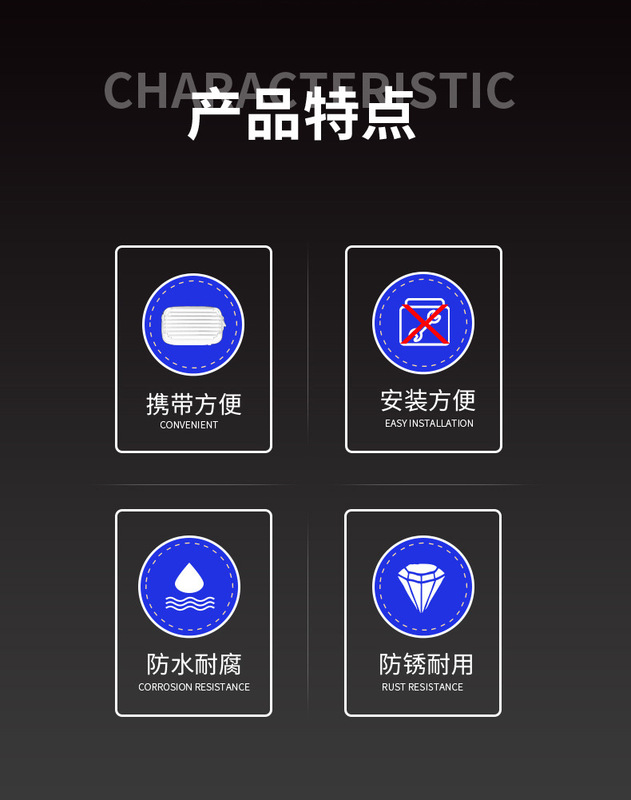 CHARACTERISTIC
产品特点

携带方便
CONVENIENT

安装方便
EASY INSTALLATION

防水耐腐
CORROSION RESISTANCE

防锈耐用
RUST RESISTANCE