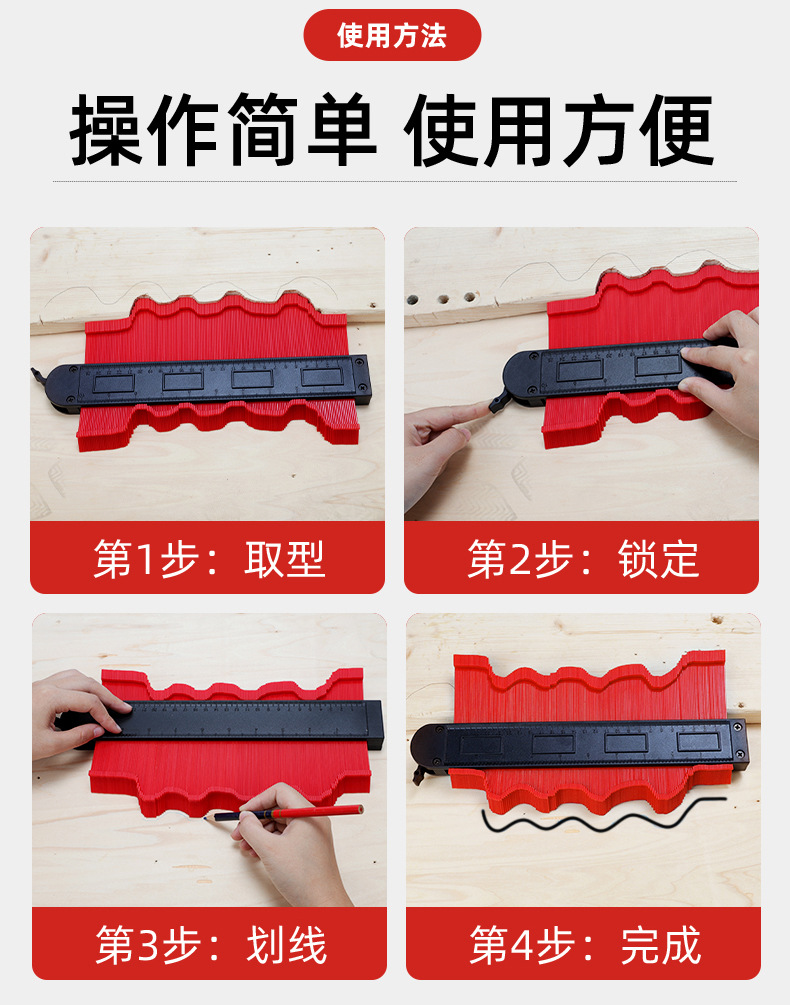 使用方法

操作简单 使用方便

第1步：取型

第2步：锁定

第3步：划线

第4步：完成