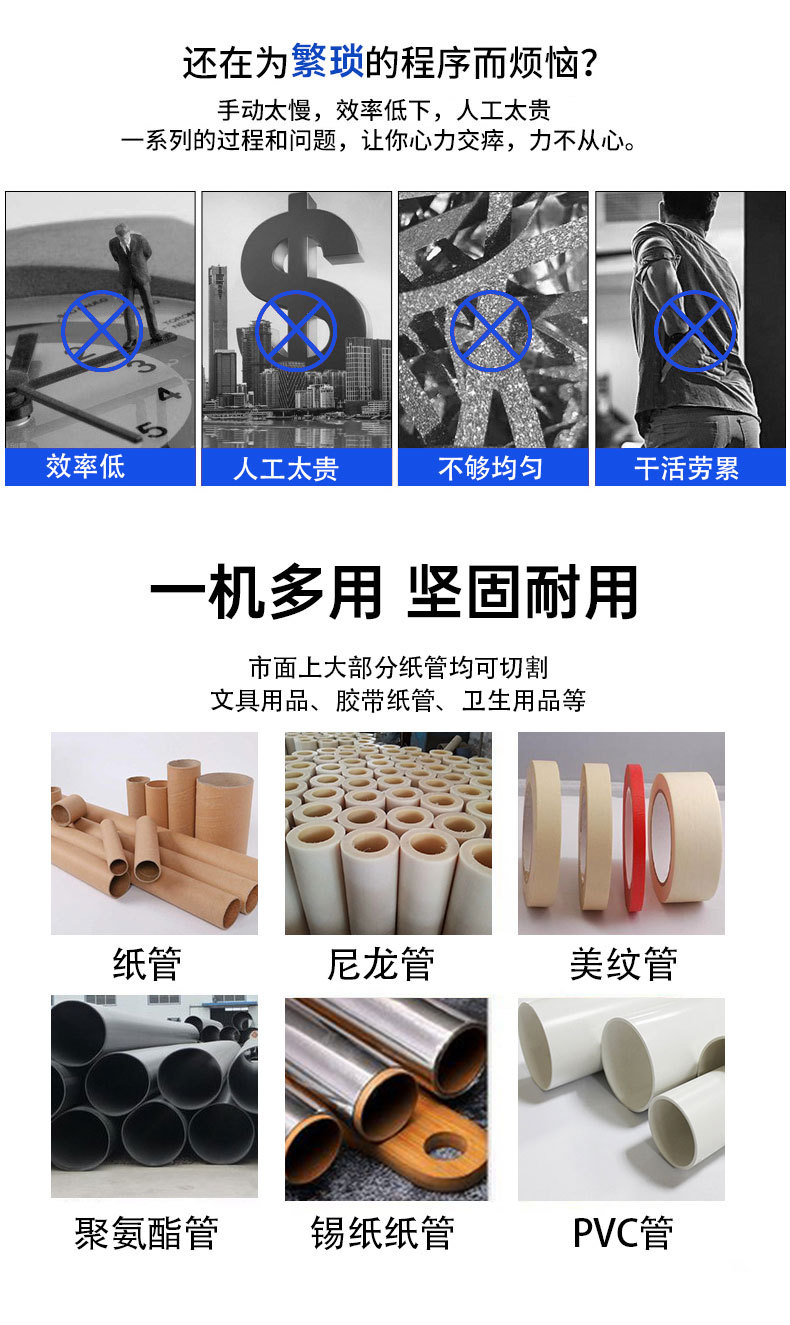 还在为繁琐的程序而烦恼?

手动太慢，效率低下，人工太贵
一系列的过程和问题，让你心力交瘁，力不从心。

效率低

人工太贵

不够均匀

干活劳累

一机多用 坚固耐用

市面上大部分纸管均可切割
文具用品、胶带纸管、卫生用品等

纸管

尼龙管

美纹管

聚氨酯管

锡纸纸管

PVC管