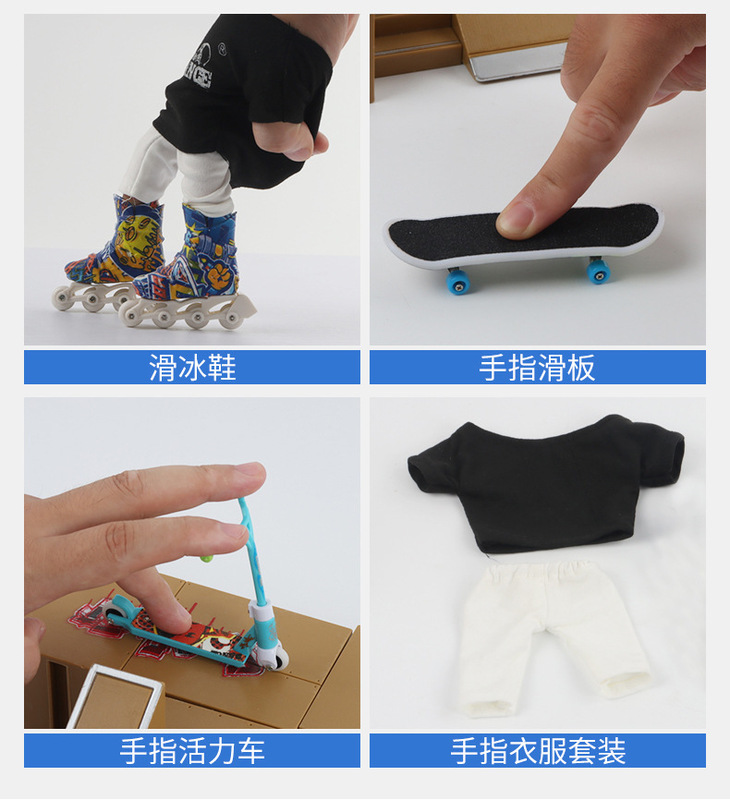 滑冰鞋

手指滑板

手指活力车

手指衣服套装