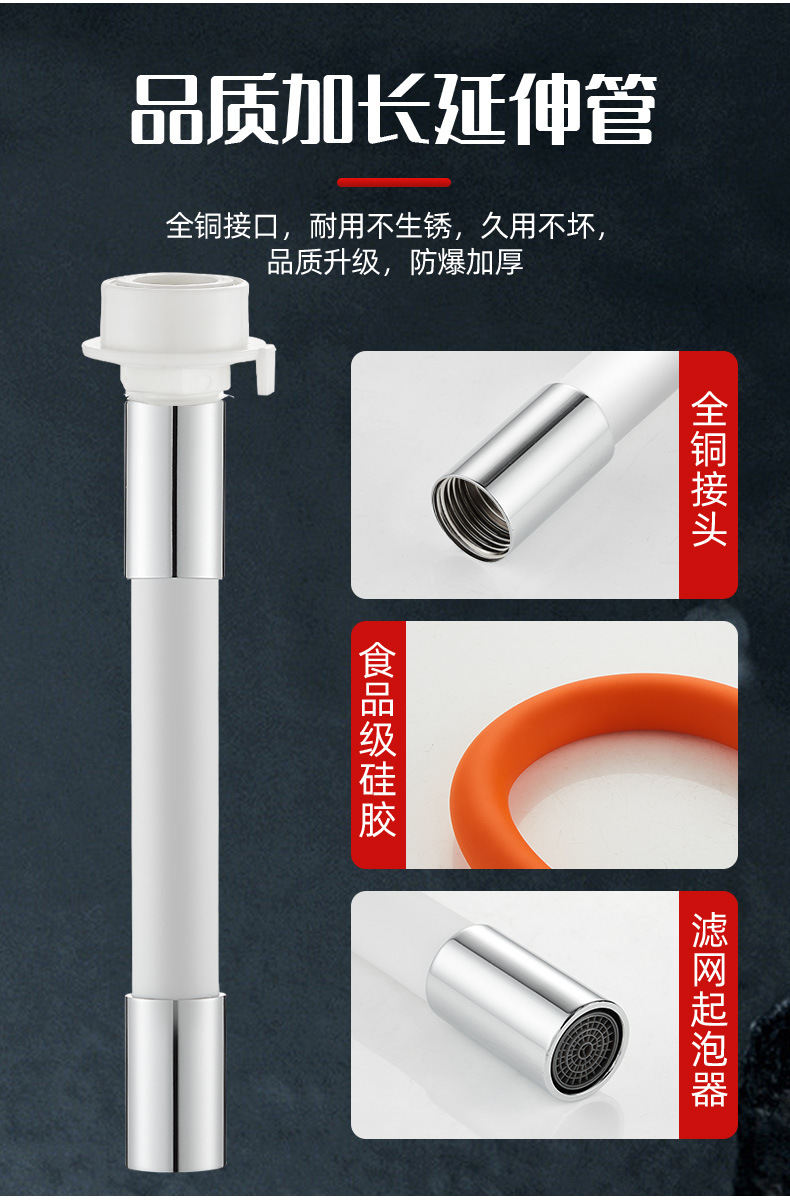 品质加长延伸管

全铜接口，耐用不生锈，久用不坏，
品质升级，防爆加厚

全铜接头

食品级硅胶

滤网起泡器