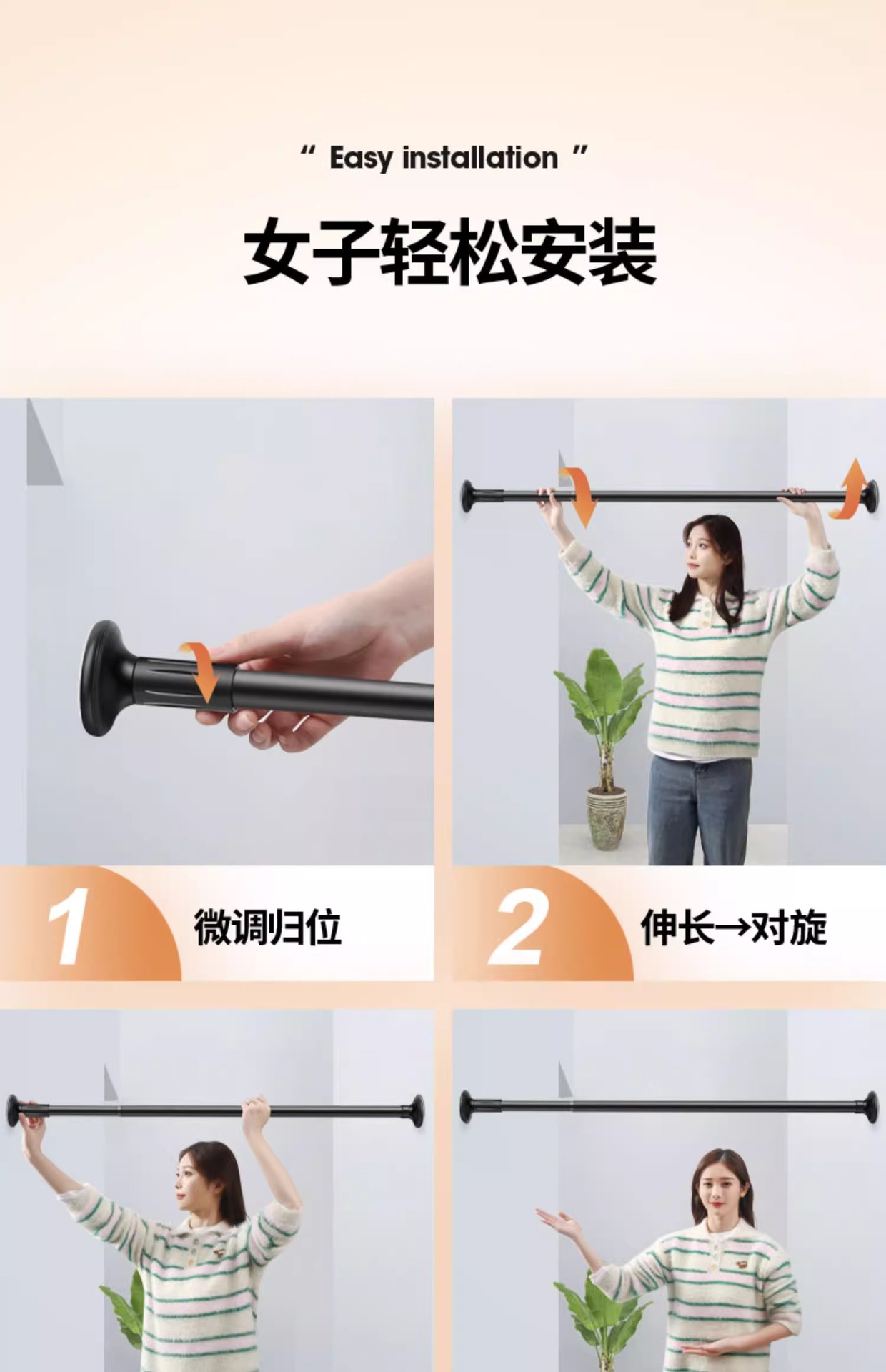 “ Easy installation ”

女子轻松安装

1 微调归位

2 伸长→对旋