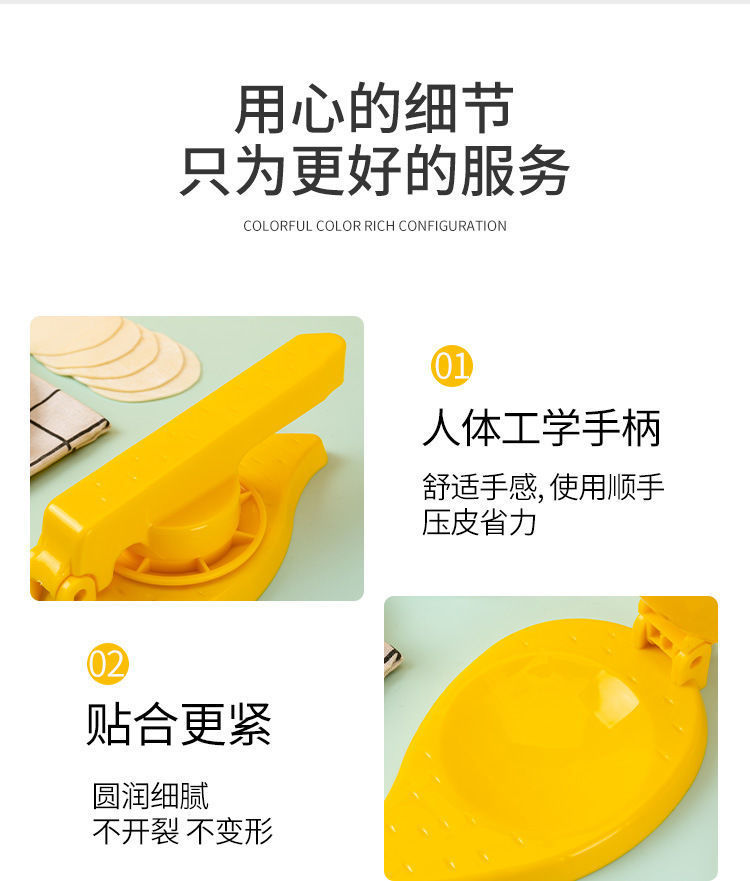 用心的细节
只为更好的服务

COLORFUL COLOR RICH CONFIGURATION

01

人体工学手柄

舒适手感, 使用顺手
压皮省力

02

贴合更紧

圆润细腻
不开裂 不变形