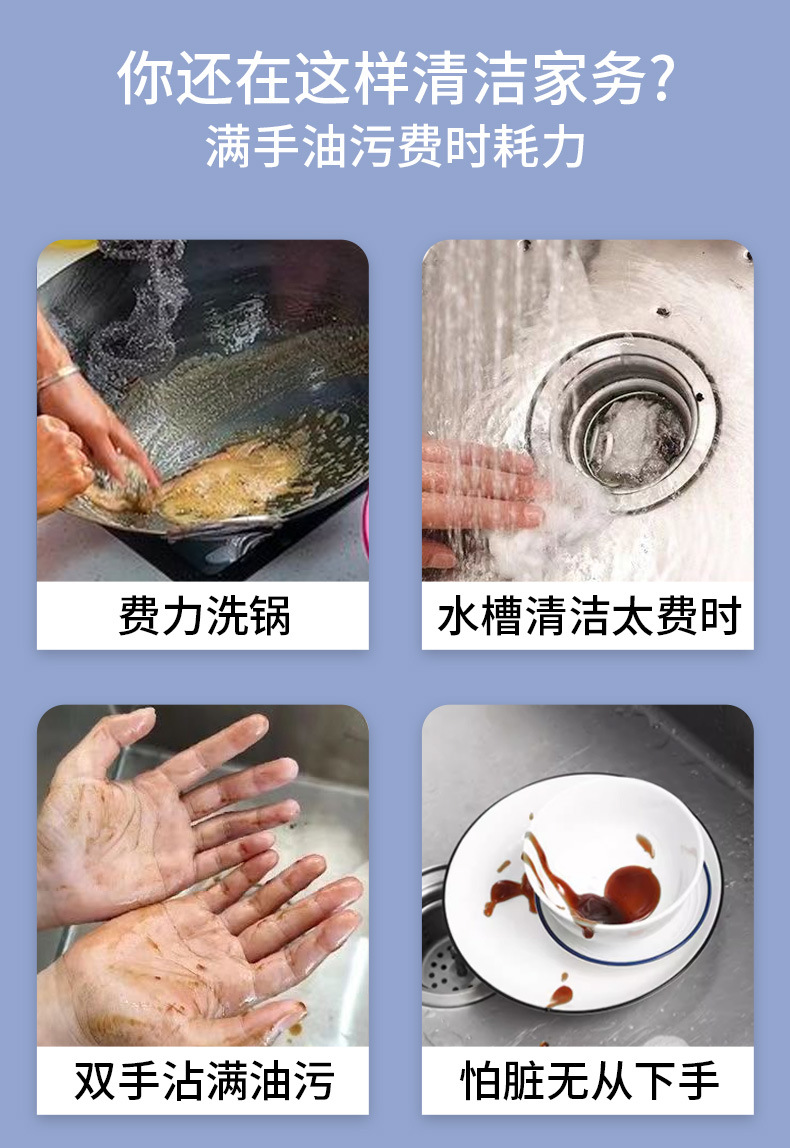 你还在这样清洁家务?
满手油污费时耗力

费力洗锅

水槽清洁太费时

双手沾满油污

怕脏无从下手