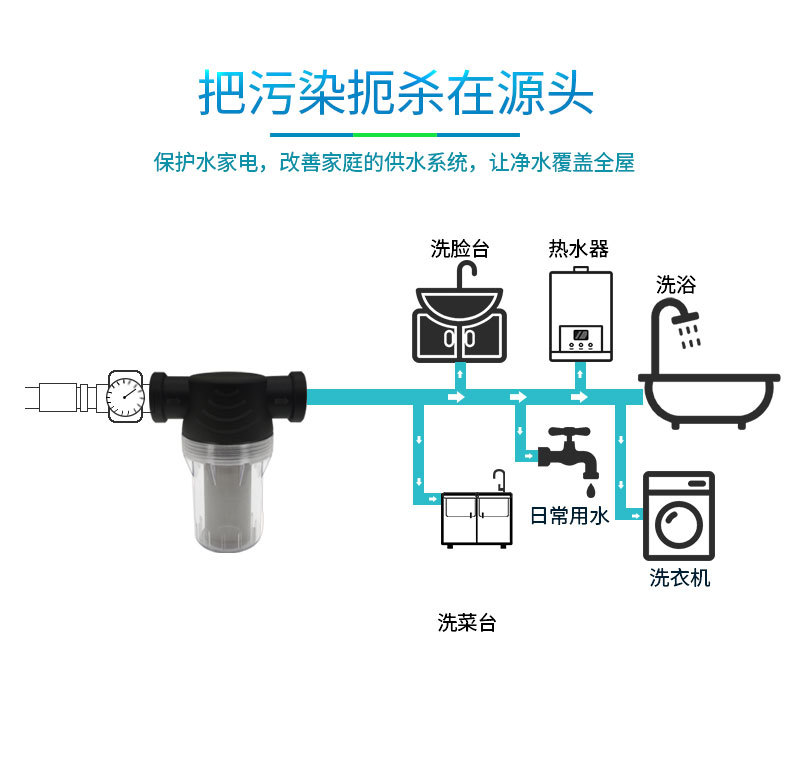 把污染扼杀在源头

保护水家电，改善家庭的供水系统，让净水覆盖全屋

洗脸台

热水器

洗浴

日常用水

洗衣机

洗菜台