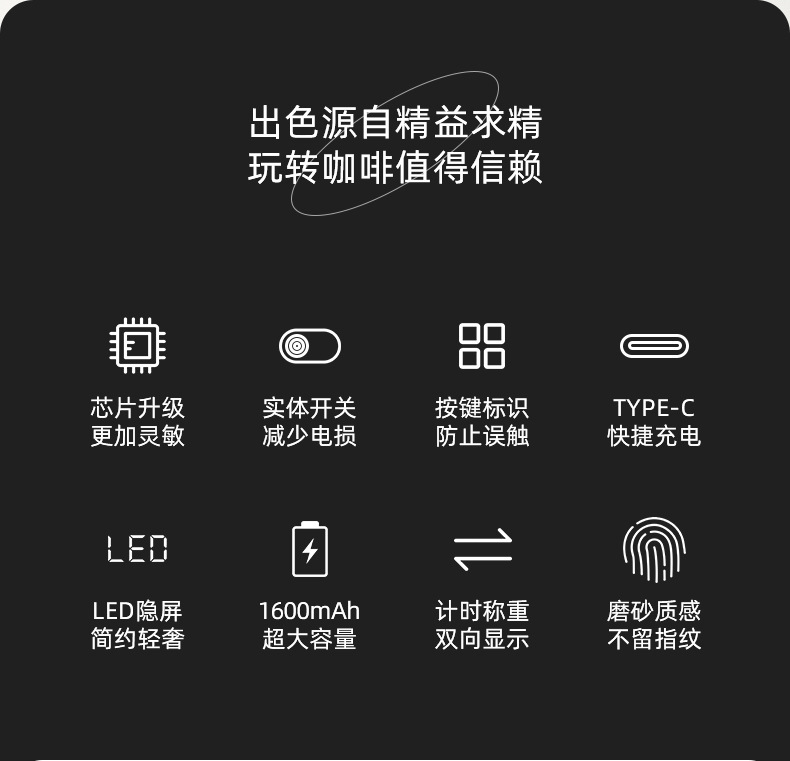 出色源自精益求精
玩转咖啡值得信赖

芯片升级
更加灵敏

实体开关
减少电损

按键标识
防止误触

TYPE-C
快捷充电

LED

LED隐屏
简约轻奢

1600mAh
超大容量

计时称重
双向显示

磨砂质感
不留指纹