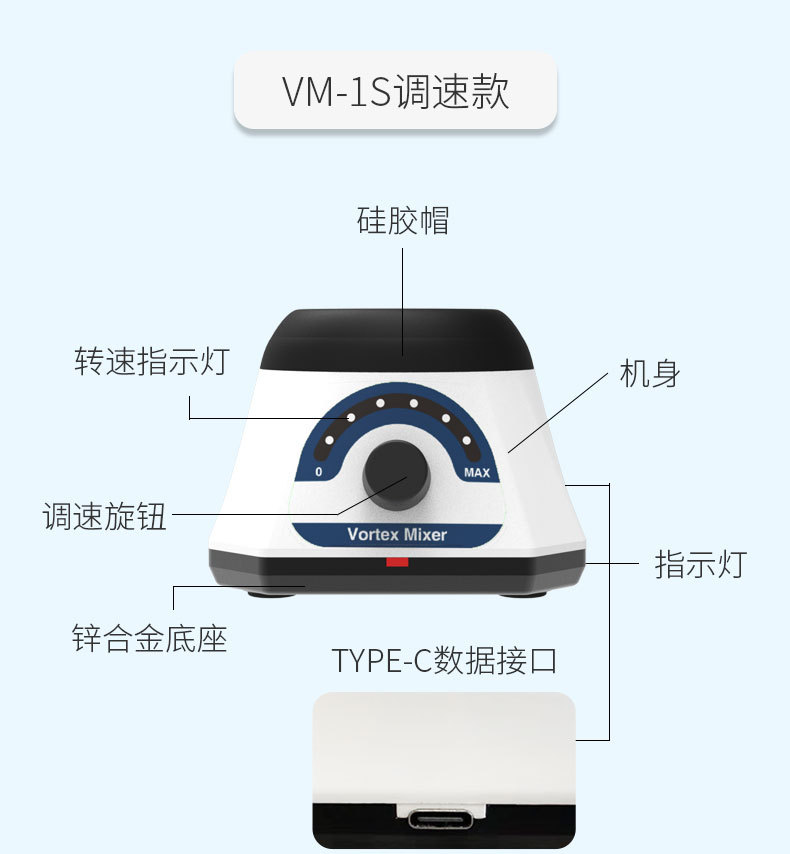 VM-1S调速款

硅胶帽

转速指示灯

机身

0

MAX

调速旋钮

Vortex Mixer

指示灯

锌合金底座

TYPE-C数据接口