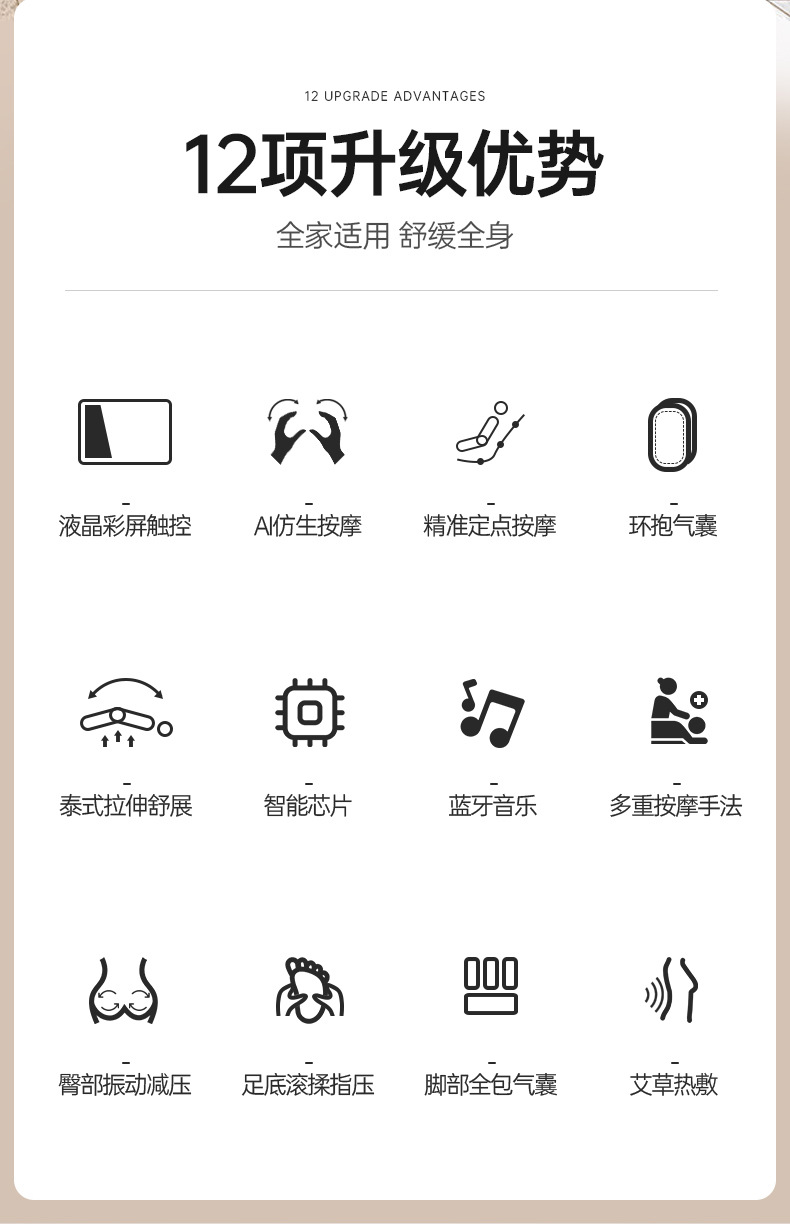 12 UPGRADE ADVANTAGES

12项升级优势

全家适用 舒缓全身

-
液晶彩屏触控

-
AI仿生按摩

-
精准定点按摩

-
环抱气囊

-
泰式拉伸舒展

-
智能芯片

-
蓝牙音乐

-
多重按摩手法

-
臀部振动减压

-
足底滚揉指压

-
脚部全包气囊

-
艾草热敷