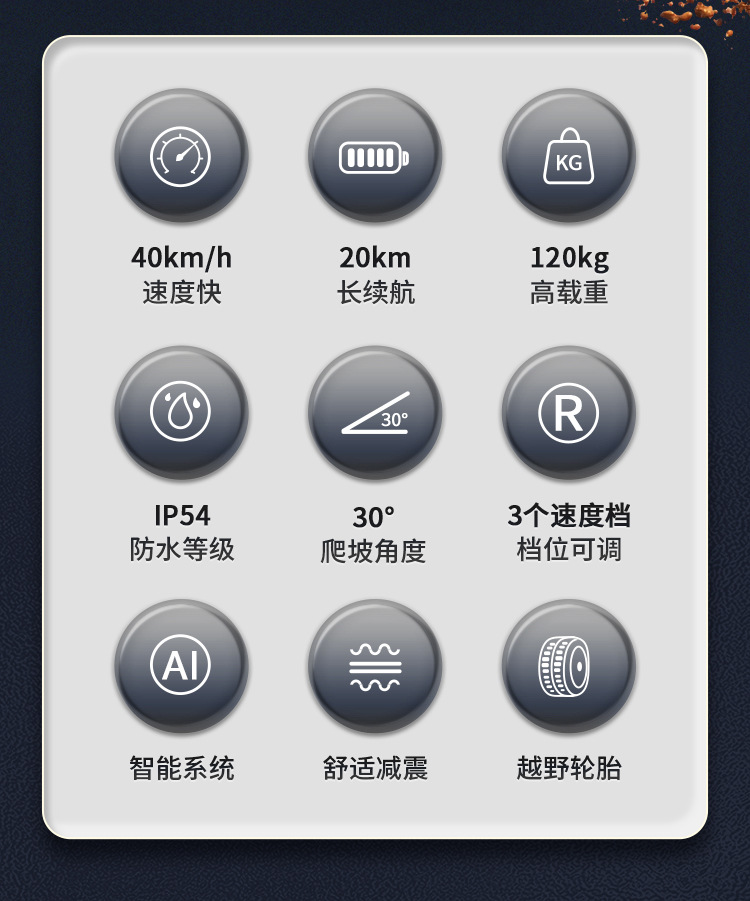 KG

40km/h
速度快

20km
长续航

120kg
高载重

30°

R

IP54
防水等级

30°
爬坡角度

3个速度档
档位可调

AI

智能系统

舒适减震

越野轮胎