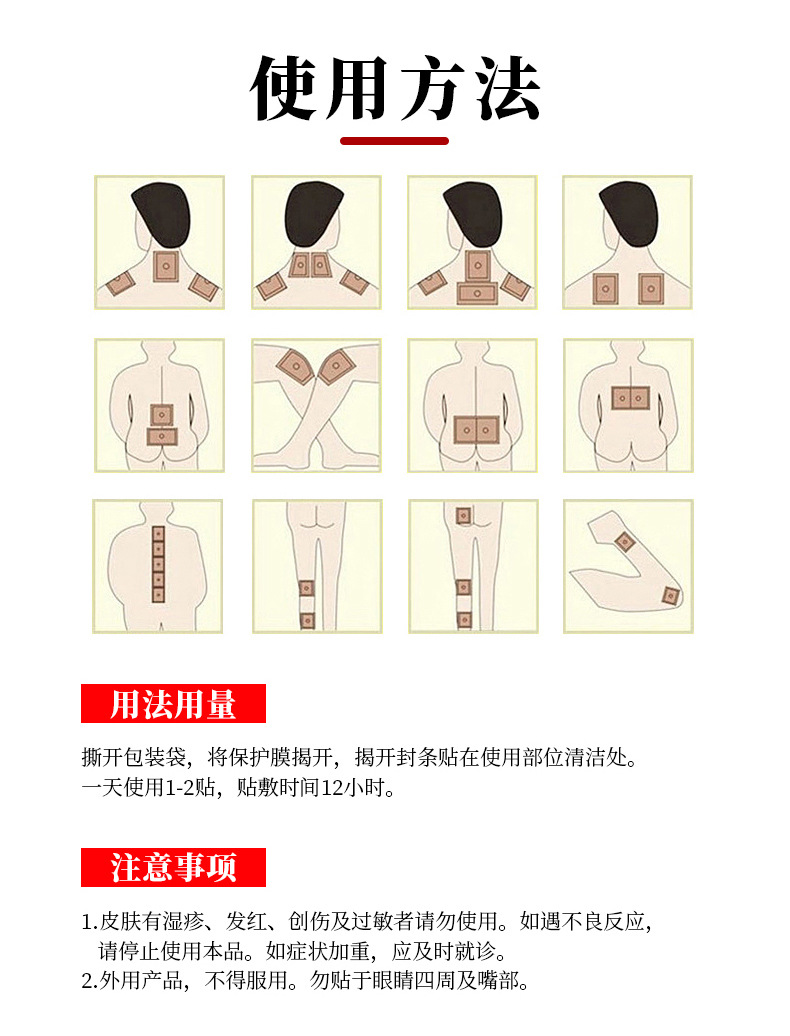 使用方法

用法用量

撕开包装袋，将保护膜揭开，揭开封条贴在使用部位清洁处。
一天使用1-2贴，贴敷时间12小时。

注意事项

1.皮肤有湿疹、发红、创伤及过敏者请勿使用。如遇不良反应，请停止使用本品。如症状加重，应及时就诊。
2.外用产品，不得服用。勿贴于眼睛四周及嘴部。