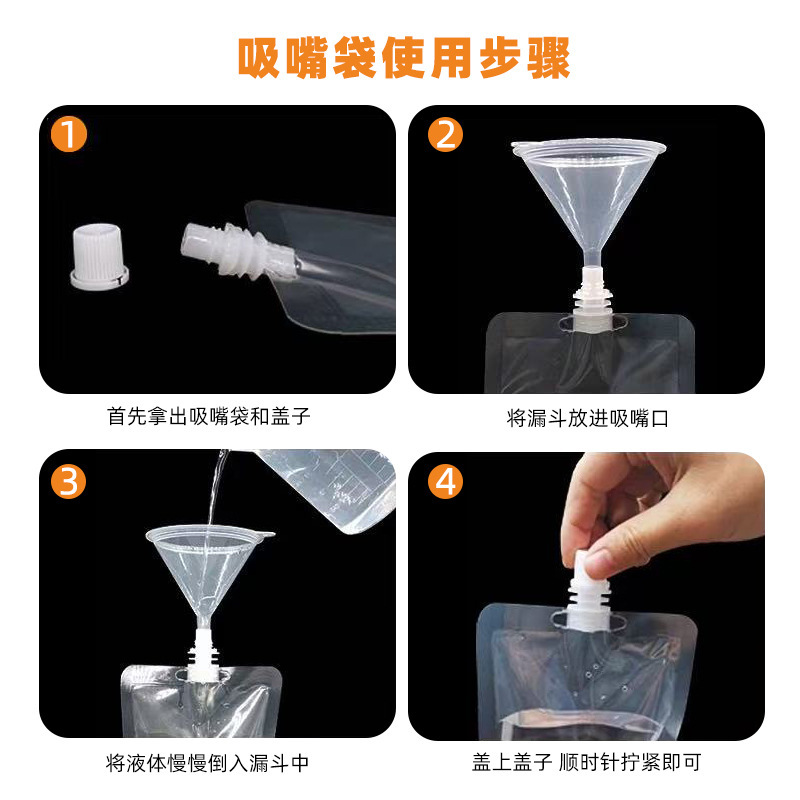 吸嘴袋使用步骤

1
首先拿出吸嘴袋和盖子

2
将漏斗放进吸嘴口

3
将液体慢慢倒入漏斗中

4
盖上盖子 顺时针拧紧即可