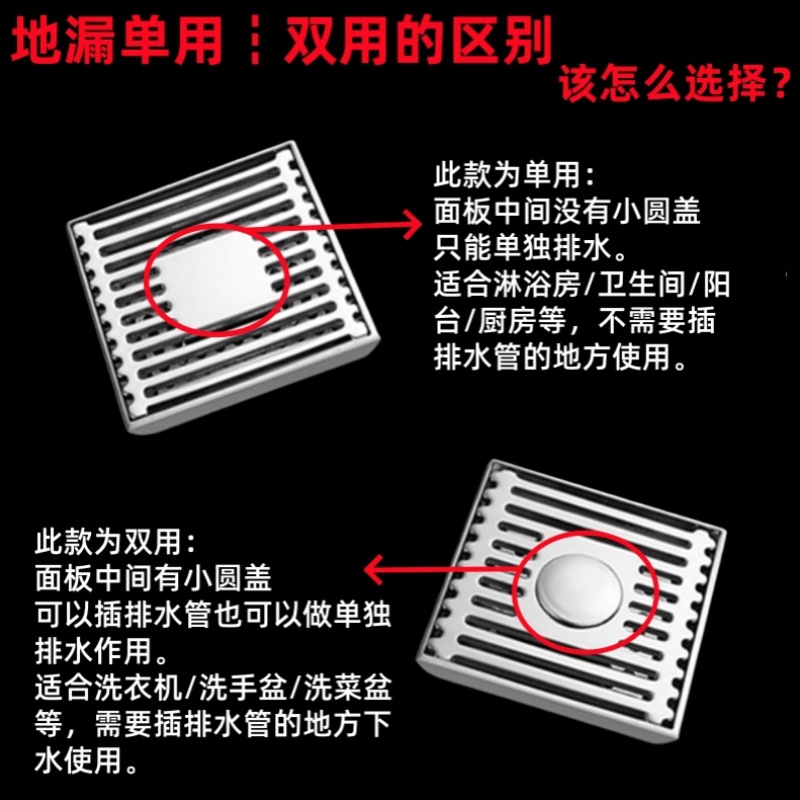 地漏单用┆双用的区别
该怎么选择？

此款为单用：
面板中间没有小圆盖
只能单独排水。
适合淋浴房/卫生间/阳台/厨房等，不需要插排水管的地方使用。

此款为双用：
面板中间有小圆盖
可以插排水管也可以做单独排水作用。
适合洗衣机/洗手盆/洗菜盆等，需要插排水管的地方下水使用。