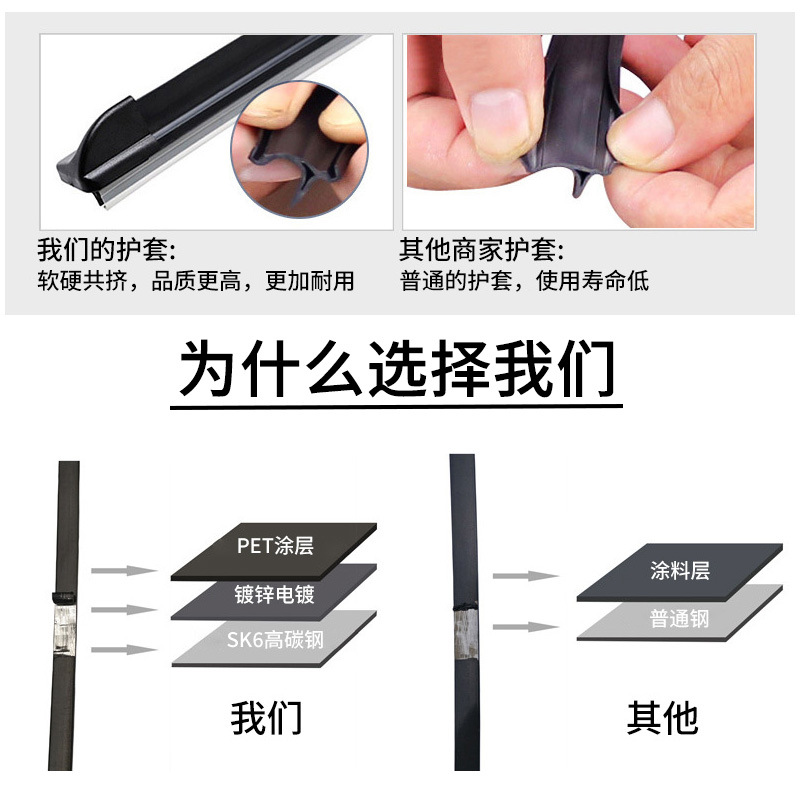 我们的护套:
软硬共挤，品质更高，更加耐用

其他商家护套:
普通的护套，使用寿命低

为什么选择我们

PET涂层
镀锌电镀
SK6高碳钢
我们

涂料层
普通钢
其他