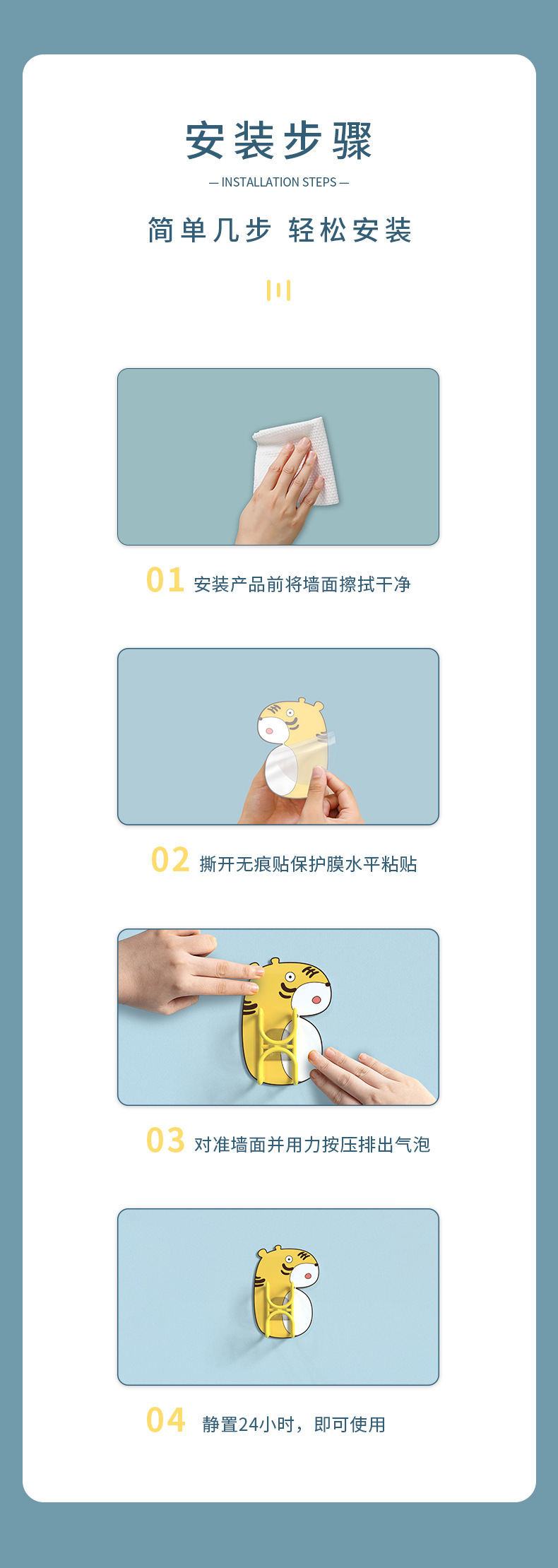 安装步骤

— INSTALLATION STEPS —

简单几步 轻松安装

01 安装产品前将墙面擦拭干净

02 撕开无痕贴保护膜水平粘贴

03 对准墙面并用力按压排出气泡

04 静置24小时，即可使用