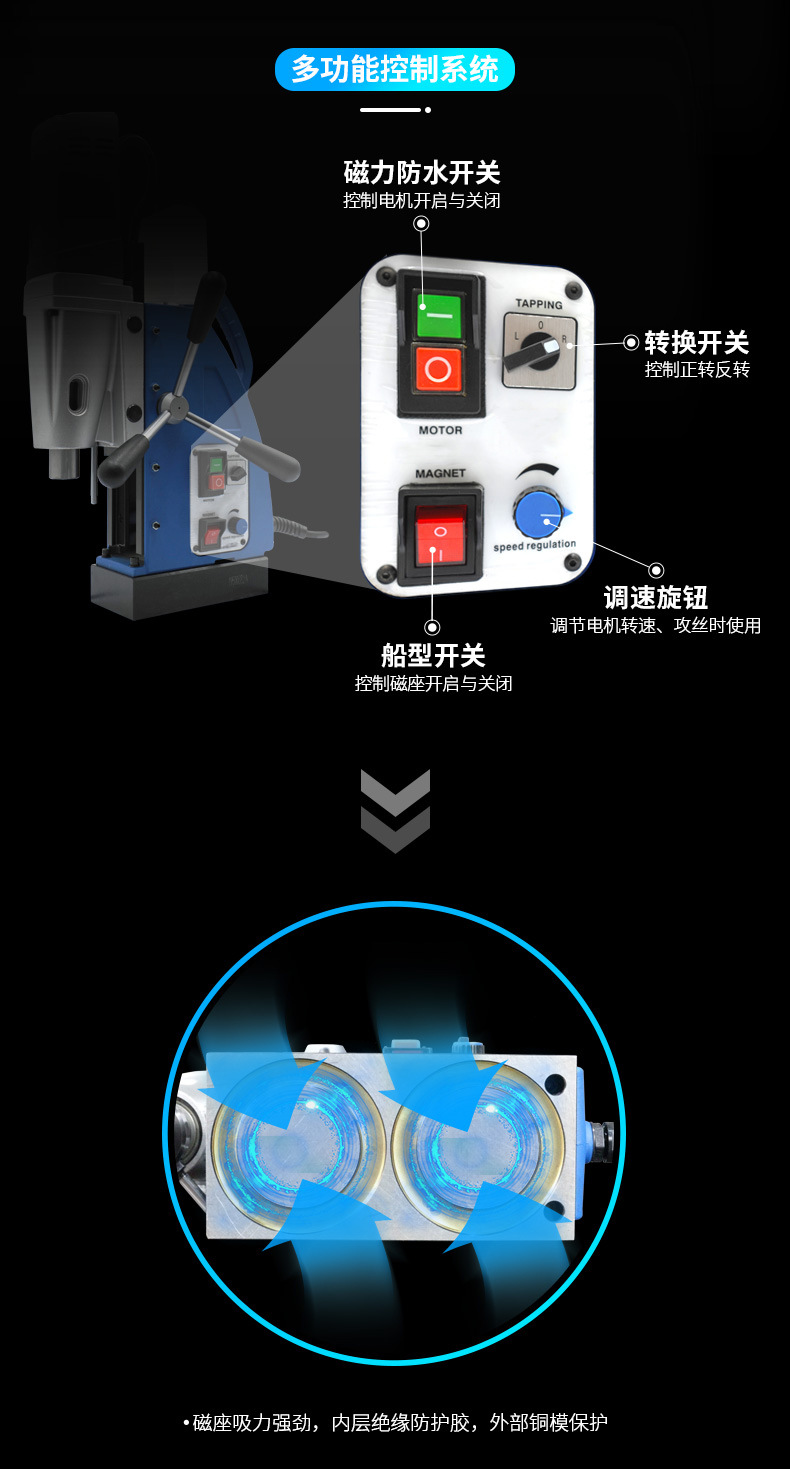 多功能控制系统

磁力防水开关
控制电机开启与关闭

TAPPING
L 0 R

转换开关
控制正转反转

MOTOR

MAGNET

speed regulation

调速旋钮
调节电机转速、攻丝时使用

船型开关
控制磁座开启与关闭

•磁座吸力强劲，内层绝缘防护胶，外部铜模保护