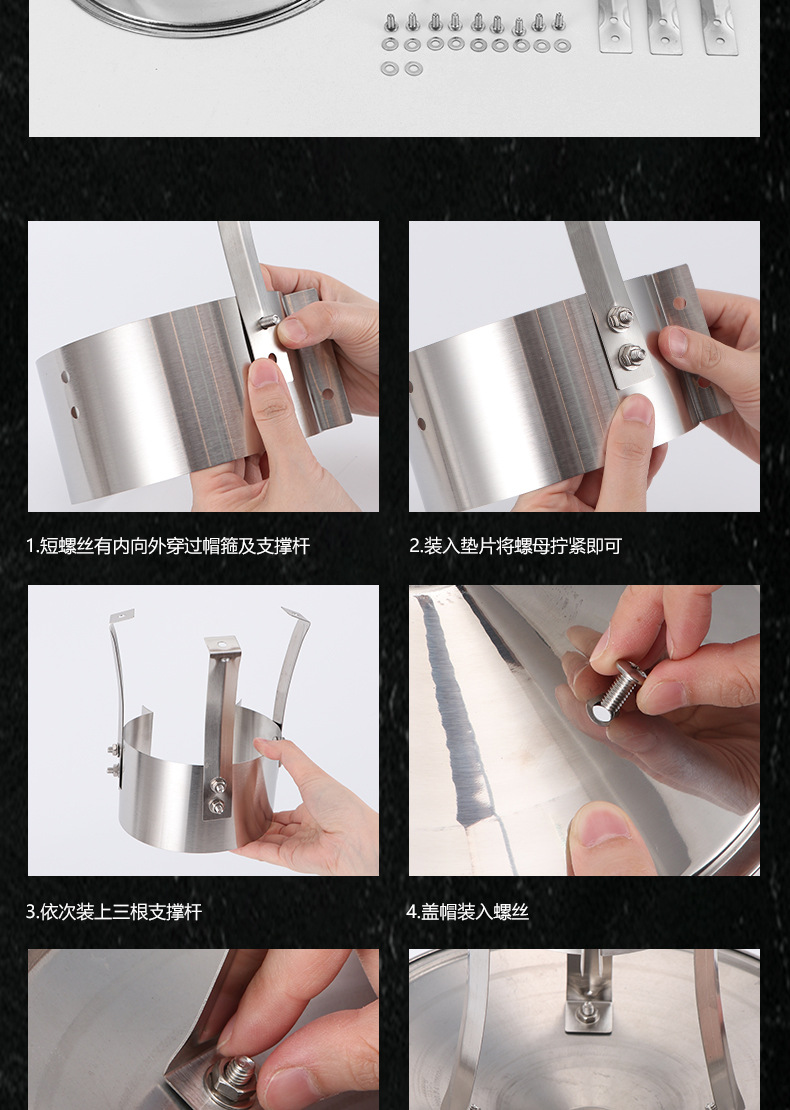 1.短螺丝有内向外穿过帽箍及支撑杆

2.装入垫片将螺母拧紧即可

3.依次装上三根支撑杆

4.盖帽装入螺丝