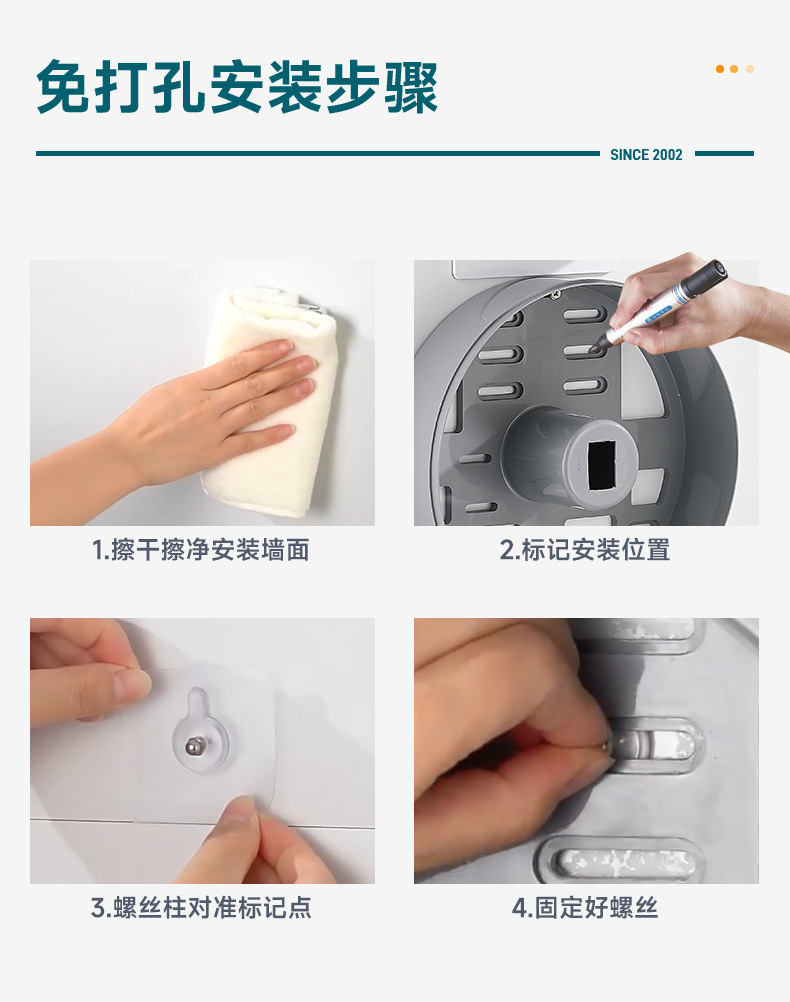 免打孔安装步骤

SINCE 2002

1.擦干擦净安装墙面

2.标记安装位置

3.螺丝柱对准标记点

4.固定好螺丝