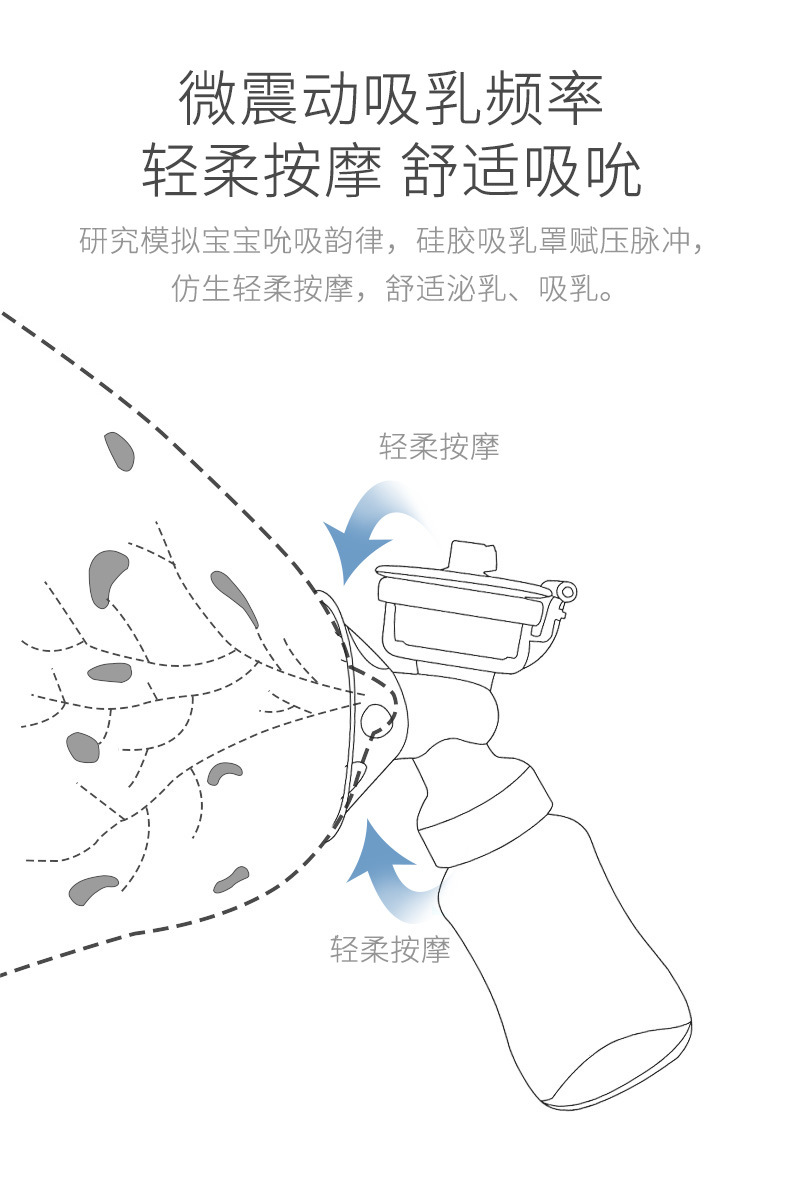 微震动吸乳频率
轻柔按摩 舒适吸吮

研究模拟宝宝吮吸韵律，硅胶吸乳罩赋压脉冲，仿生轻柔按摩，舒适泌乳、吸乳。

轻柔按摩

轻柔按摩