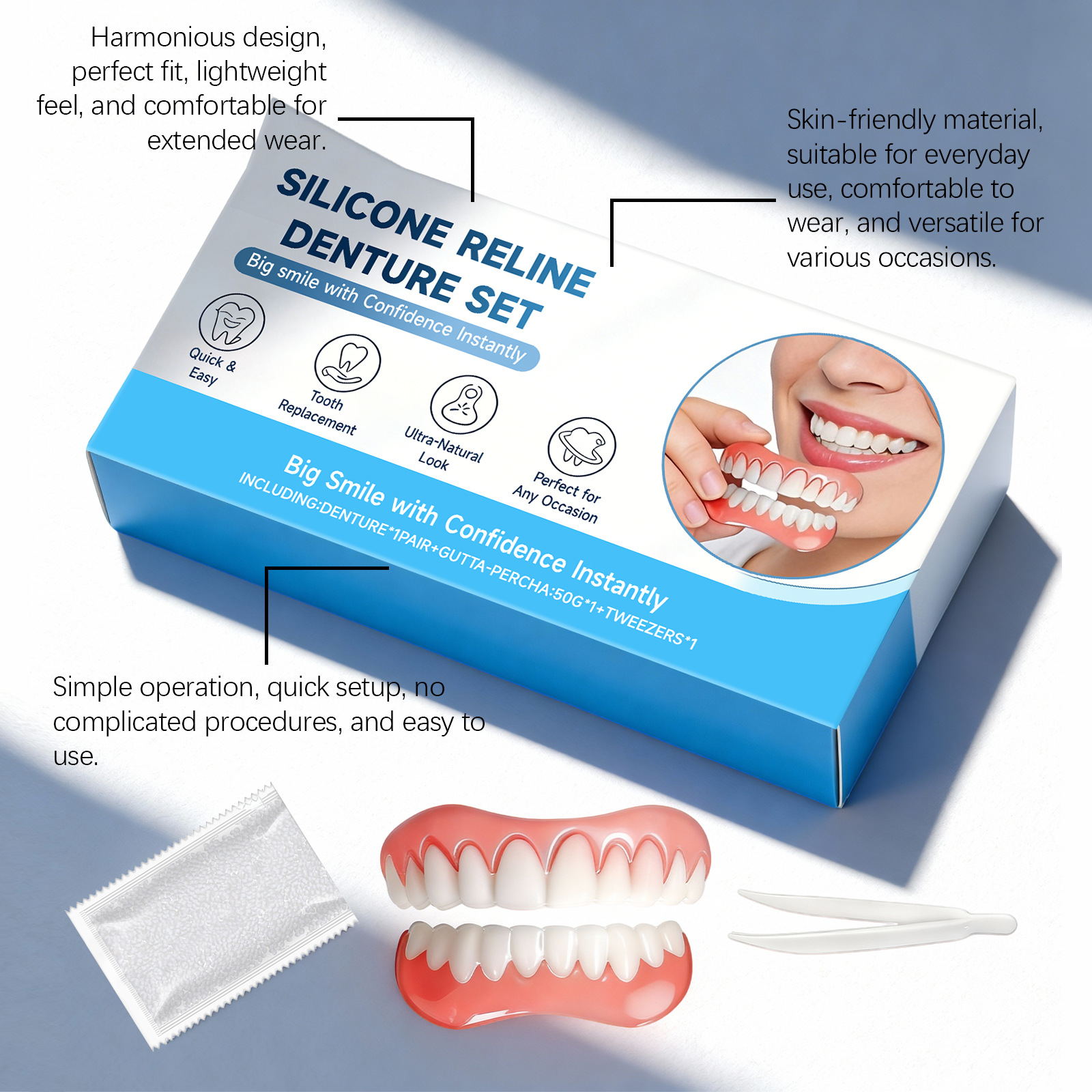 Harmonious design, perfect fit, lightweight feel, and comfortable for extended wear.

Skin-friendly material, suitable for everyday use, comfortable to wear, and versatile for various occasions.

SILICONE RELINE DENTURE SET

Big smile with Confidence Instantly

Quick & Easy

Tooth Replacement

Ultra-Natural Look

Perfect for Any Occasion

Big Smile with Confidence Instantly

INCLUDING:DENTURE*1PAIR+GUTTA-PERCHA:50G*1+TWEEZERS*1

Simple operation, quick setup, no complicated procedures, and easy to use.