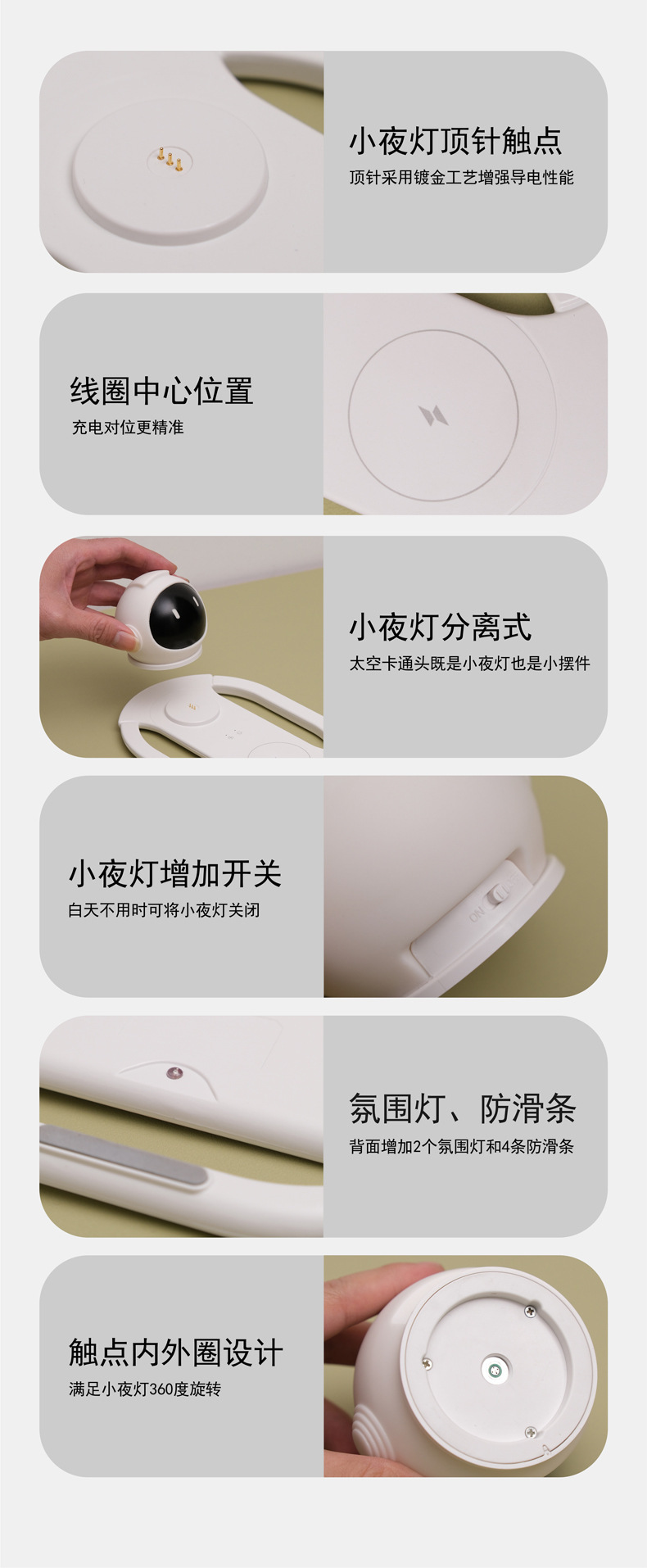 小夜灯顶针触点
顶针采用镀金工艺增强导电性能

线圈中心位置
充电对位更精准

小夜灯分离式
太空卡通头既是小夜灯也是小摆件

小夜灯增加开关
白天不用时可将小夜灯关闭

ON

氛围灯、防滑条
背面增加2个氛围灯和4条防滑条

触点内外圈设计
满足小夜灯360度旋转